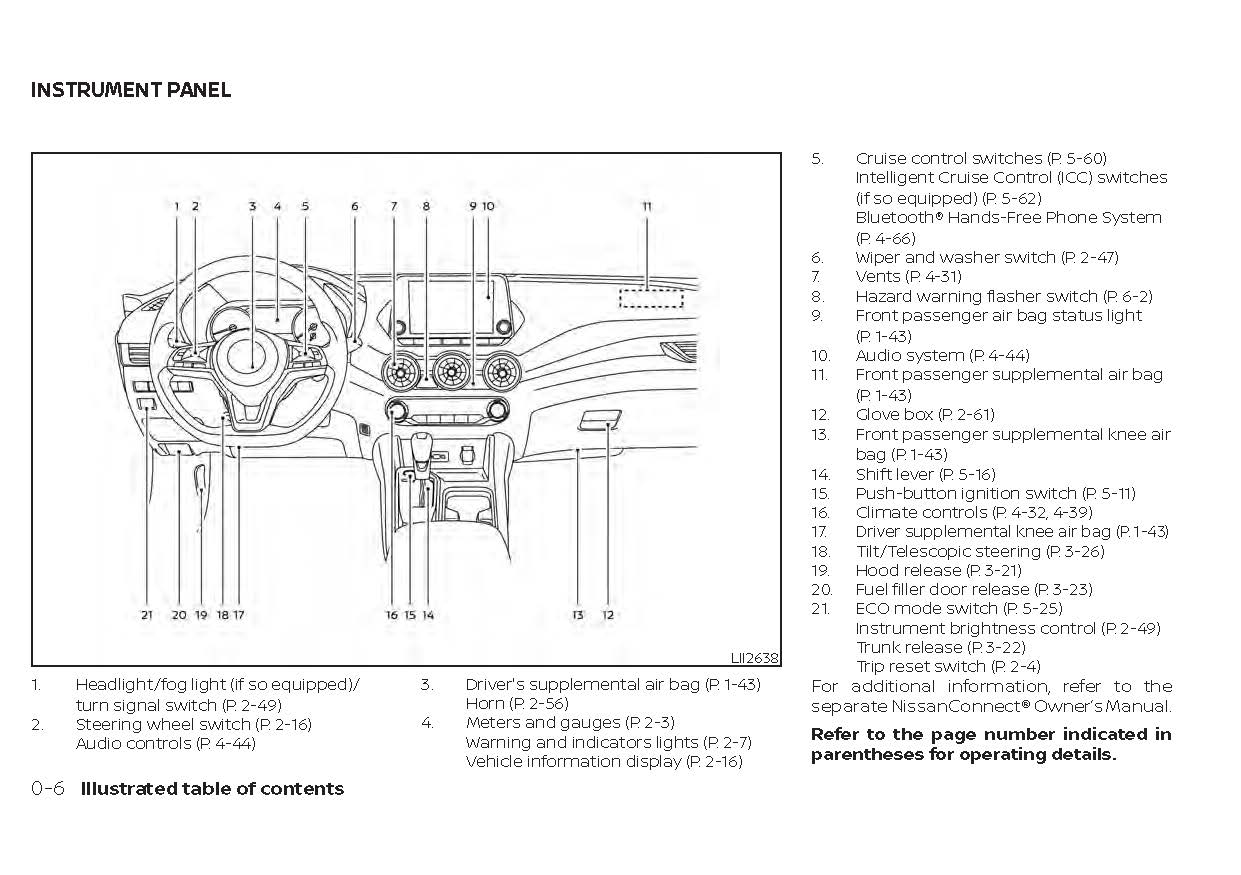 INSTRUMENT PANEL

1 2 3 4 5 6 7 8 9 10 11

21 20 19 18 17 16 15 14 13 12

LII2638

1. Headlight/fog light (if so equipped)/ turn signal switch (P. 2-49)
2. Steering wheel switch (P. 2-16)
Audio controls (P. 4-44)

3. Driver's supplemental air bag (P. 1-43)
Horn (P. 2-56)
4. Meters and gauges (P. 2-3)
Warning and indicators lights (P. 2-7)
Vehicle information display (P. 2-16)

5. Cruise control switches (P. 5-60)
Intelligent Cruise Control (ICC) switches (if so equipped) (P. 5-62)
Bluetooth® Hands-Free Phone System (P. 4-66)
6. Wiper and washer switch (P. 2-47)
7. Vents (P. 4-31)
8. Hazard warning flasher switch (P. 6-2)
9. Front passenger air bag status light (P. 1-43)
10. Audio system (P. 4-44)
11. Front passenger supplemental air bag (P. 1-43)
12. Glove box (P. 2-61)
13. Front passenger supplemental knee air bag (P. 1-43)
14. Shift lever (P. 5-16)
15. Push-button ignition switch (P. 5-11)
16. Climate controls (P. 4-32, 4-39)
17. Driver supplemental knee air bag (P. 1-43)
18. Tilt/Telescopic steering (P. 3-26)
19. Hood release (P. 3-21)
20. Fuel filler door release (P. 3-23)
21. ECO mode switch (P. 5-25)
Instrument brightness control (P. 2-49)
Trunk release (P. 3-22)
Trip reset switch (P. 2-4)

For additional information, refer to the separate NissanConnect® Owner's Manual.

Refer to the page number indicated in parentheses for operating details.

0-6 Illustrated table of contents