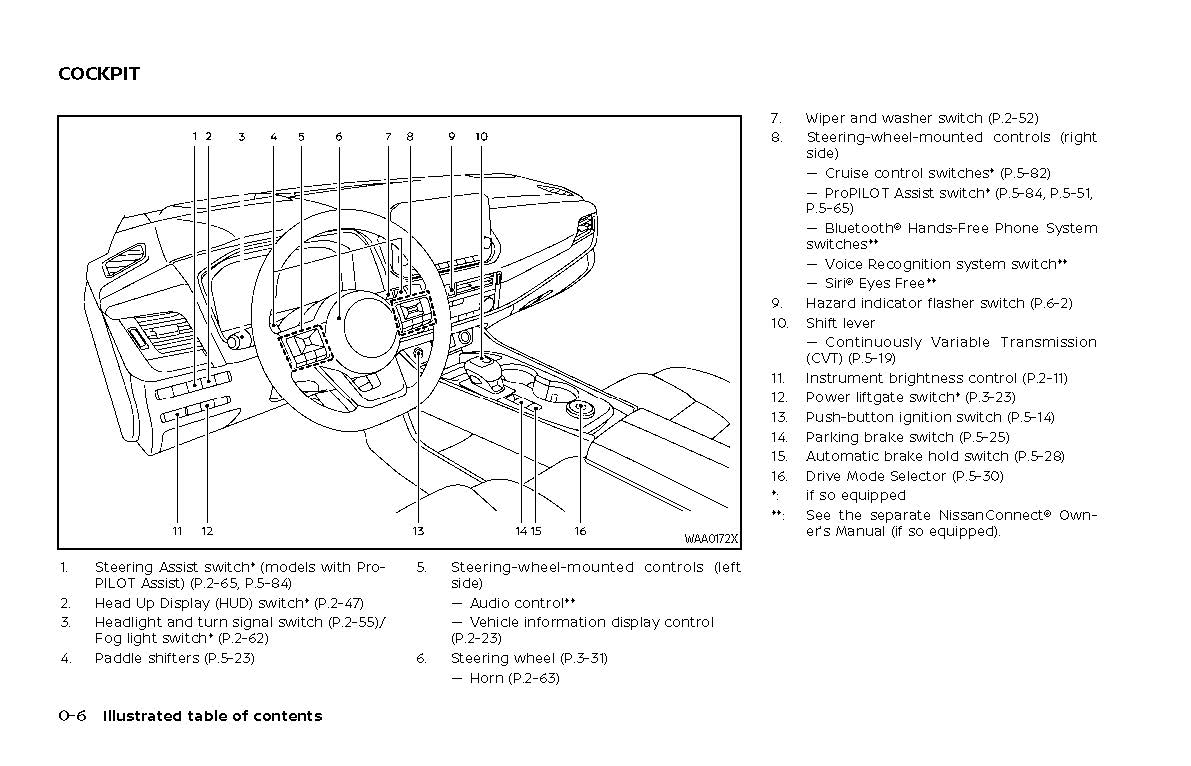 COCKPIT

1 2 3 4 5 6 7 8 9 10

11 12 13 14 15 16

WAA0172X

1. Steering Assist switch* (models with ProPILOT Assist) (P.2-65, P.5-84)
2. Head Up Display (HUD) switch* (P.2-47)
3. Headlight and turn signal switch (P.2-55)/ Fog light switch* (P.2-62)
4. Paddle shifters (P.5-23)
5. Steering-wheel-mounted controls (left side)
— Audio control**
— Vehicle information display control (P.2-23)
6. Steering wheel (P.3-31)
— Horn (P.2-63)

7. Wiper and washer switch (P.2-52)
8. Steering-wheel-mounted controls (right side)
— Cruise control switches* (P.5-82)
— ProPILOT Assist switch* (P.5-84, P.5-51, P.5-65)
— Bluetooth® Hands-Free Phone System switches**
— Voice Recognition system switch**
— Siri® Eyes Free**
9. Hazard indicator flasher switch (P.6-2)
10. Shift lever
— Continuously Variable Transmission (CVT) (P.5-19)
11. Instrument brightness control (P.2-11)
12. Power liftgate switch* (P.3-23)
13. Push-button ignition switch (P.5-14)
14. Parking brake switch (P.5-25)
15. Automatic brake hold switch (P.5-28)
16. Drive Mode Selector (P.5-30)
*: if so equipped
**: See the separate NissanConnect® Owner's Manual (if so equipped).

0-6 Illustrated table of contents