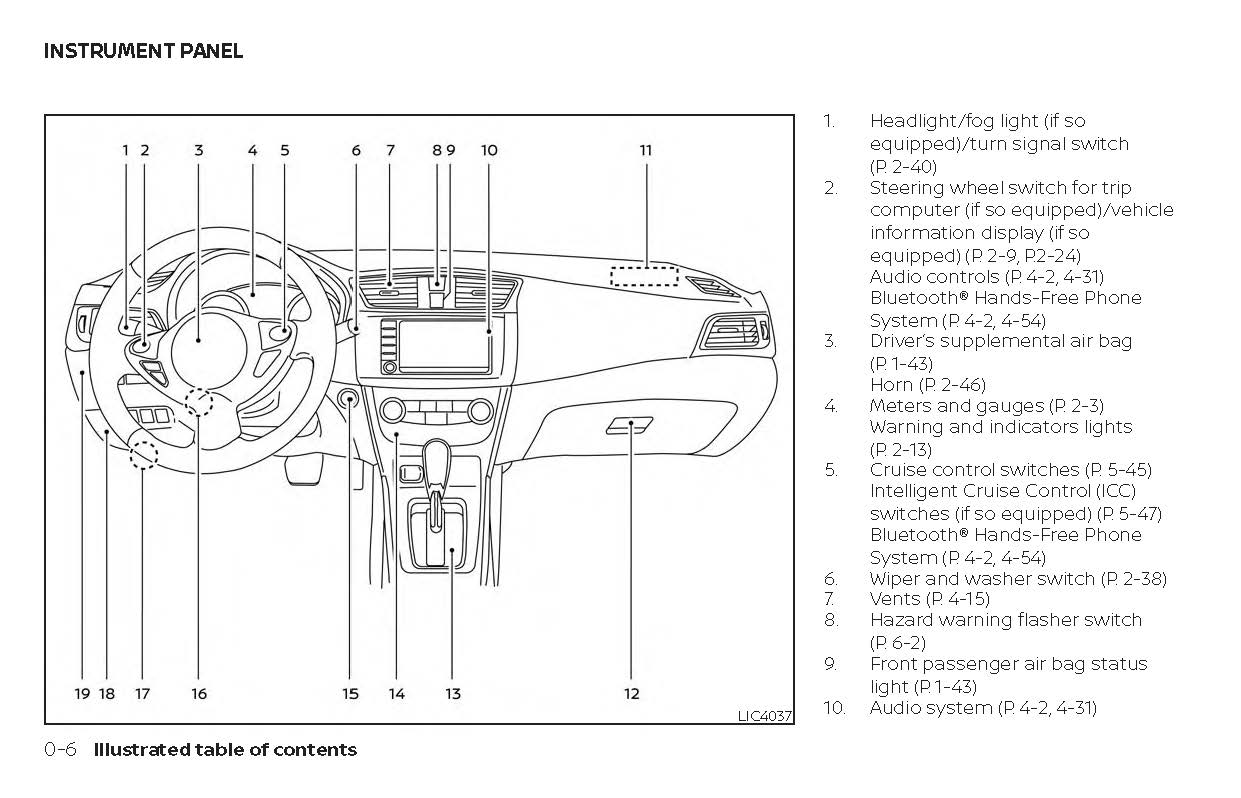 INSTRUMENT PANEL

1 2 3 4 5 6 7 8 9 10 11

19 18 17 16 15 14 13 12

LIC4037

1. Headlight/fog light (if so equipped)/turn signal switch (P. 2-40)
2. Steering wheel switch for trip computer (if so equipped)/vehicle information display (if so equipped) (P. 2-9, P2-24)
Audio controls (P. 4-2, 4-31)
Bluetooth® Hands-Free Phone System (P. 4-2, 4-54)
3. Driver's supplemental air bag (P. 1-43)
Horn (P. 2-46)
4. Meters and gauges (P. 2-3)
Warning and indicators lights (P. 2-13)
5. Cruise control switches (P. 5-45)
Intelligent Cruise Control (ICC) switches (if so equipped) (P. 5-47)
Bluetooth® Hands-Free Phone System (P. 4-2, 4-54)
6. Wiper and washer switch (P. 2-38)
7. Vents (P. 4-15)
8. Hazard warning flasher switch (P. 6-2)
9. Front passenger air bag status light (P. 1-43)
10. Audio system (P. 4-2, 4-31)

0-6 Illustrated table of contents