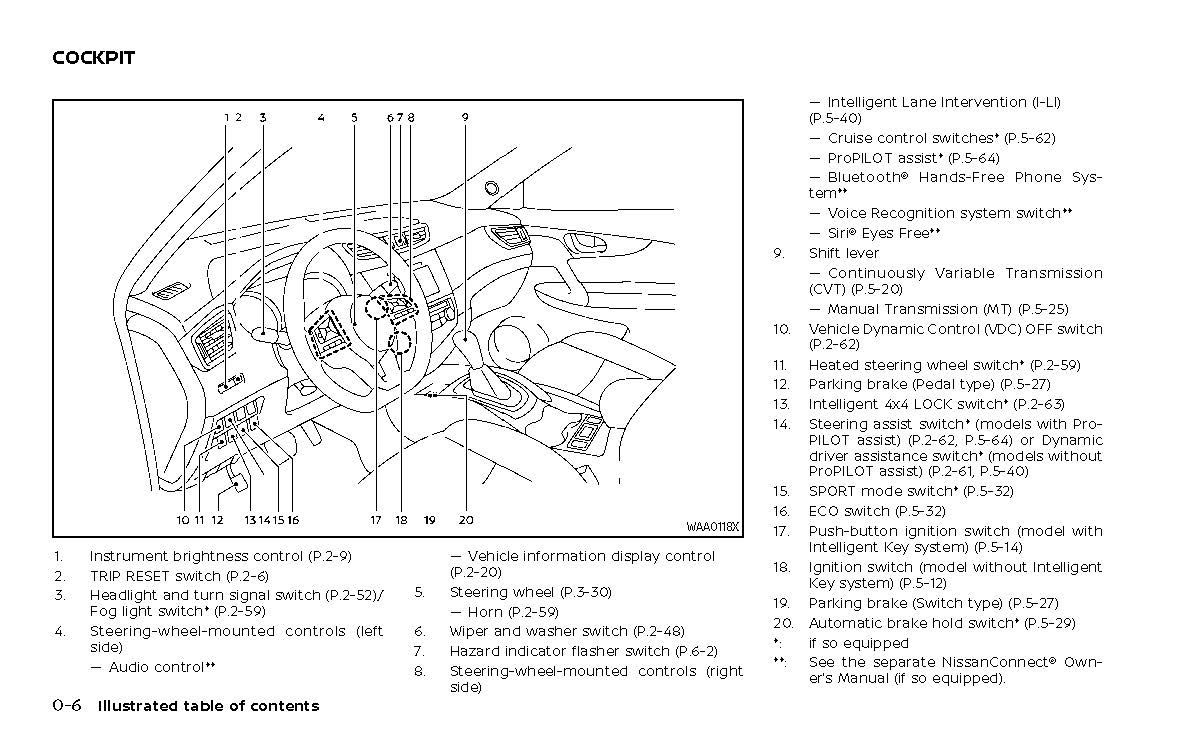 COCKPIT

1 2 3 4 5 6 7 8 9

10 11 12 13 14 15 16 17 18 19 20

WAA0118X

1. Instrument brightness control (P.2-9)
2. TRIP RESET switch (P.2-6)
3. Headlight and turn signal switch (P.2-52)/ Fog light switch* (P.2-59)
4. Steering-wheel-mounted controls (left side)
— Audio control**
— Vehicle information display control (P.2-20)
5. Steering wheel (P.3-30)
— Horn (P.2-59)
6. Wiper and washer switch (P.2-48)
7. Hazard indicator flasher switch (P.6-2)
8. Steering-wheel-mounted controls (right side)
— Intelligent Lane Intervention (I-LI) (P.5-40)
— Cruise control switches* (P.5-62)
— ProPILOT assist* (P.5-64)
— Bluetooth® Hands-Free Phone System**
— Voice Recognition system switch**
— Siri® Eyes Free**
9. Shift lever
— Continuously Variable Transmission (CVT) (P.5-20)
— Manual Transmission (MT) (P.5-25)
10. Vehicle Dynamic Control (VDC) OFF switch (P.2-62)
11. Heated steering wheel switch* (P.2-59)
12. Parking brake (Pedal type) (P.5-27)
13. Intelligent 4x4 LOCK switch* (P.2-63)
14. Steering assist switch* (models with ProPILOT assist) (P.2-62, P.5-64) or Dynamic driver assistance switch* (models without ProPILOT assist) (P.2-61, P.5-40)
15. SPORT mode switch* (P.5-32)
16. ECO switch (P.5-32)
17. Push-button ignition switch (model with Intelligent Key system) (P.5-14)
18. Ignition switch (model without Intelligent Key system) (P.5-12)
19. Parking brake (Switch type) (P.5-27)
20. Automatic brake hold switch* (P.5-29)
*: if so equipped
**: See the separate NissanConnect® Owner's Manual (if so equipped).

0-6 Illustrated table of contents