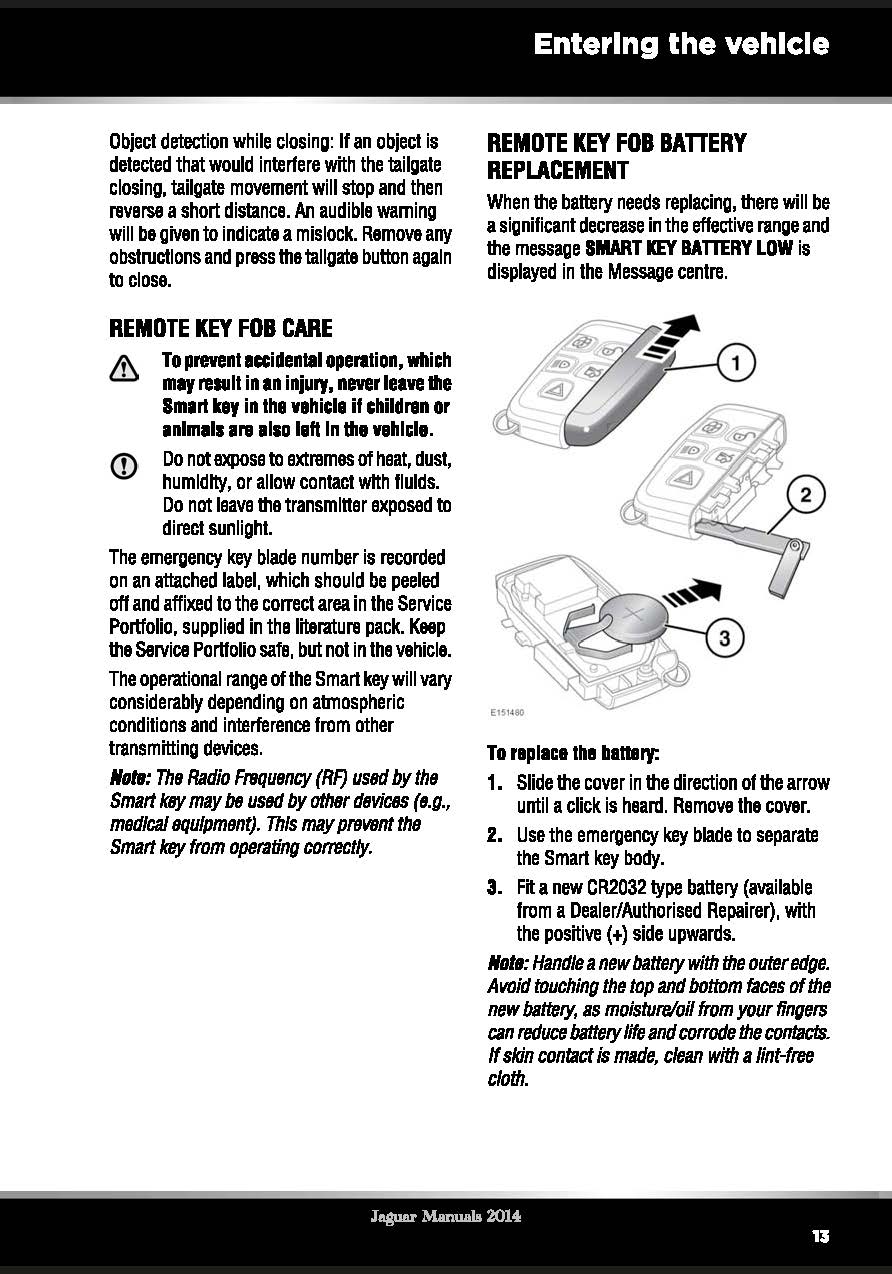 Entering the vehicle

Object detection while closing: If an object is detected that would interfere with the tailgate closing, tailgate movement will stop and then reverse a short distance. An audible warning will be given to indicate a mislock. Remove any obstructions and press the tailgate button again to close.

REMOTE KEY FOB CARE

To prevent accidental operation, which may result in an injury, never leave the Smart key in the vehicle if children or animals are also left in the vehicle.

Do not expose to extremes of heat, dust, humidity, or allow contact with fluids. Do not leave the transmitter exposed to direct sunlight.

The emergency key blade number is recorded on an attached label, which should be peeled off and affixed to the correct area in the Service Portfolio, supplied in the literature pack. Keep the Service Portfolio safe, but not in the vehicle.

The operational range of the Smart key will vary considerably depending on atmospheric conditions and interference from other transmitting devices.

Note: The Radio Frequency (RF) used by the Smart key may be used by other devices (e.g., medical equipment). This may prevent the Smart key from operating correctly.

REMOTE KEY FOB BATTERY REPLACEMENT

When the battery needs replacing, there will be a significant decrease in the effective range and the message SMART KEY BATTERY LOW is displayed in the Message centre.

1

2

3

E151480

To replace the battery:

1. Slide the cover in the direction of the arrow until a click is heard. Remove the cover.

2. Use the emergency key blade to separate the Smart key body.

3. Fit a new CR2032 type battery (available from a Dealer/Authorised Repairer), with the positive (+) side upwards.

Note: Handle a new battery with the outer edge. Avoid touching the top and bottom faces of the new battery, as moisture/oil from your fingers can reduce battery life and corrode the contacts. If skin contact is made, clean with a lint-free cloth.

Jaguar Manuals 2014

13