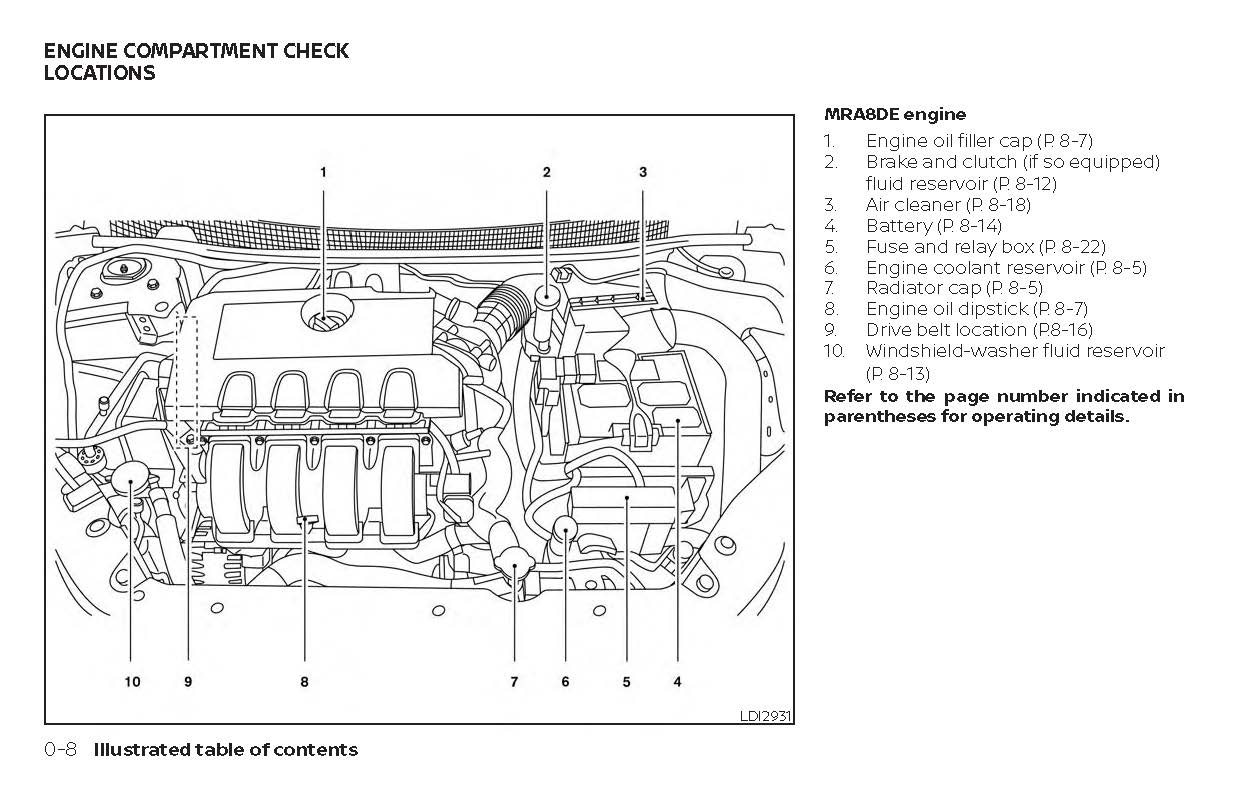 ENGINE COMPARTMENT CHECK LOCATIONS

1
2
3
10
9
8
7
6
5
4
LDI2931

MRA8DE engine
1. Engine oil filler cap (P. 8-7)
2. Brake and clutch (if so equipped) fluid reservoir (P. 8-12)
3. Air cleaner (P. 8-18)
4. Battery (P. 8-14)
5. Fuse and relay box (P. 8-22)
6. Engine coolant reservoir (P. 8-5)
7. Radiator cap (P. 8-5)
8. Engine oil dipstick (P. 8-7)
9. Drive belt location (P.8-16)
10. Windshield-washer fluid reservoir (P. 8-13)

Refer to the page number indicated in parentheses for operating details.

0-8 Illustrated table of contents