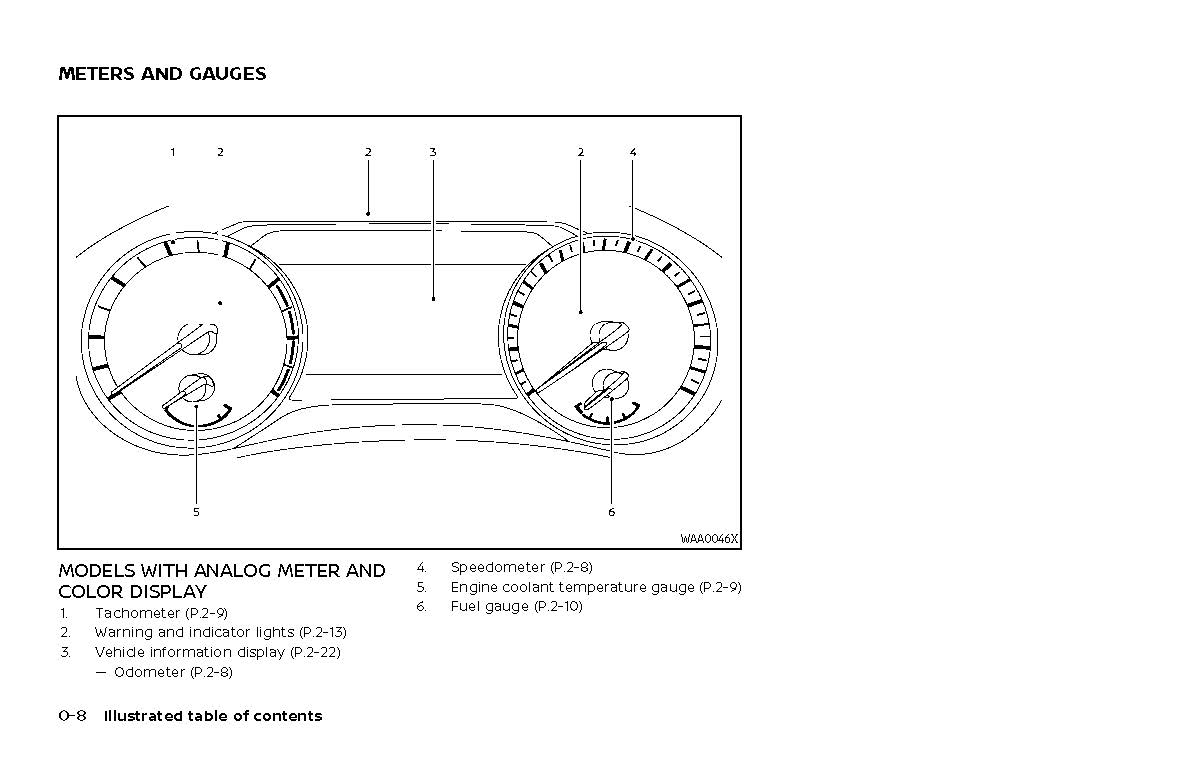 METERS AND GAUGES

1 2 2 3 2 4

5 6

WAA0046X

MODELS WITH ANALOG METER AND COLOR DISPLAY
1. Tachometer (P.2-9)
2. Warning and indicator lights (P.2-13)
3. Vehicle information display (P.2-22)
— Odometer (P.2-8)

4. Speedometer (P.2-8)
5. Engine coolant temperature gauge (P.2-9)
6. Fuel gauge (P.2-10)

0-8 Illustrated table of contents