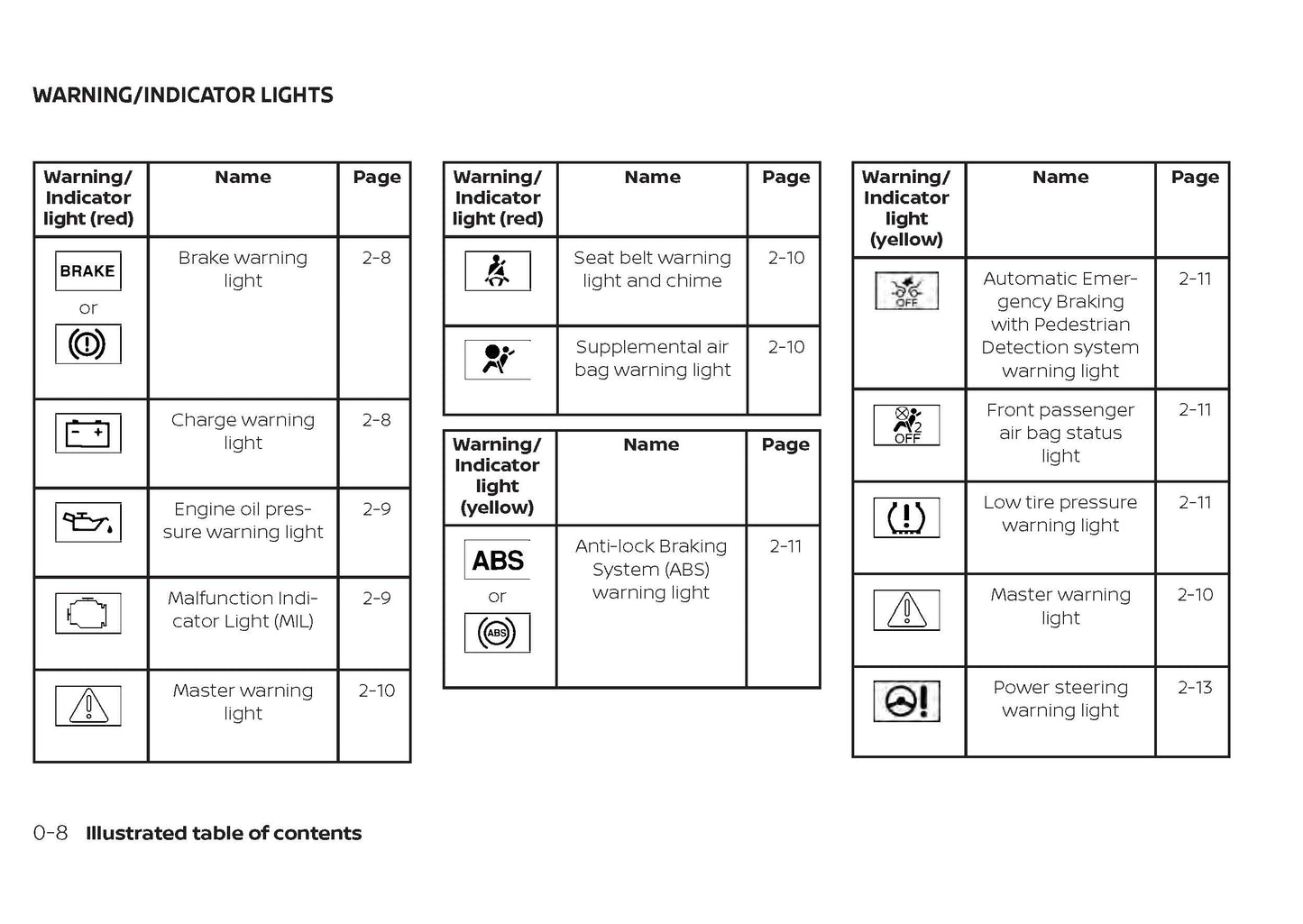 WARNING/INDICATOR LIGHTS

| Warning/ Indicator light (red) | Name | Page |
|---|---|---|
| BRAKE or | Brake warning light | 2-8 |
| | Charge warning light | 2-8 |
| | Engine oil pressure warning light | 2-9 |
| | Malfunction Indicator Light (MIL) | 2-9 |
| | Master warning light | 2-10 |

| Warning/ Indicator light (red) | Name | Page |
|---|---|---|
| | Seat belt warning light and chime | 2-10 |
| | Supplemental air bag warning light | 2-10 |

| Warning/ Indicator light (yellow) | Name | Page |
|---|---|---|
| ABS or ABS | Anti-lock Braking System (ABS) warning light | 2-11 |

| Warning/ Indicator light (yellow) | Name | Page |
|---|---|---|
| OFF | Automatic Emergency Braking with Pedestrian Detection system warning light | 2-11 |
| 2 OFF | Front passenger air bag status light | 2-11 |
| | Low tire pressure warning light | 2-11 |
| | Master warning light | 2-10 |
| | Power steering warning light | 2-13 |

0-8 Illustrated table of contents