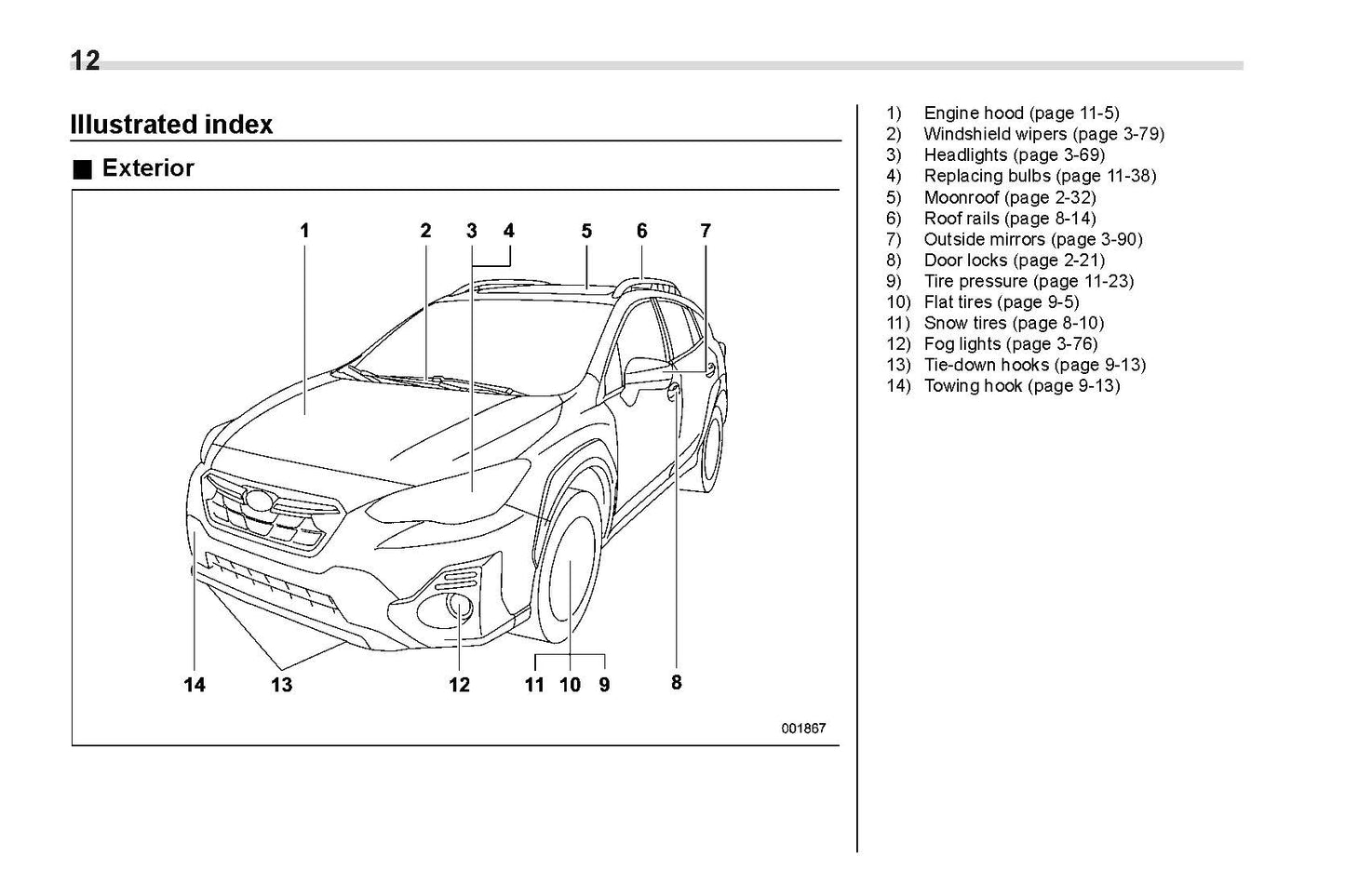 12

Illustrated index

■ Exterior

1
2
3
4
5
6
7
14
13
12
11
10
9
8

001867

1) Engine hood (page 11-5)
2) Windshield wipers (page 3-79)
3) Headlights (page 3-69)
4) Replacing bulbs (page 11-38)
5) Moonroof (page 2-32)
6) Roof rails (page 8-14)
7) Outside mirrors (page 3-90)
8) Door locks (page 2-21)
9) Tire pressure (page 11-23)
10) Flat tires (page 9-5)
11) Snow tires (page 8-10)
12) Fog lights (page 3-76)
13) Tie-down hooks (page 9-13)
14) Towing hook (page 9-13)