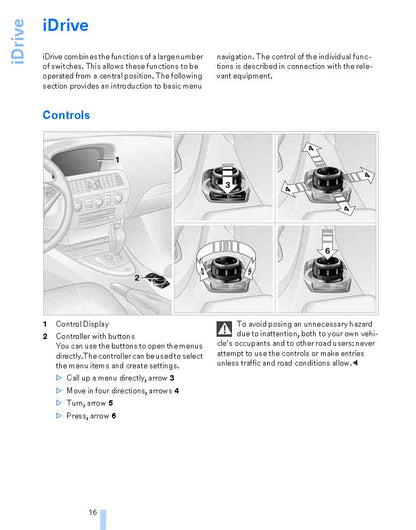 iDrive

iDrive

iDrive combines the functions of a large number of switches. This allows these functions to be operated from a central position. The following section provides an introduction to basic menu navigation. The control of the individual functions is described in connection with the relevant equipment.

Controls

1

2

3

4

4

4

4

5

5

6

1 Control Display

2 Controller with buttons
You can use the buttons to open the menus directly. The controller can be used to select the menu items and create settings.

▷ Call up a menu directly, arrow 3

▷ Move in four directions, arrows 4

▷ Turn, arrow 5

▷ Press, arrow 6

To avoid posing an unnecessary hazard due to inattention, both to your own vehicle's occupants and to other road users: never attempt to use the controls or make entries unless traffic and road conditions allow.◀

16