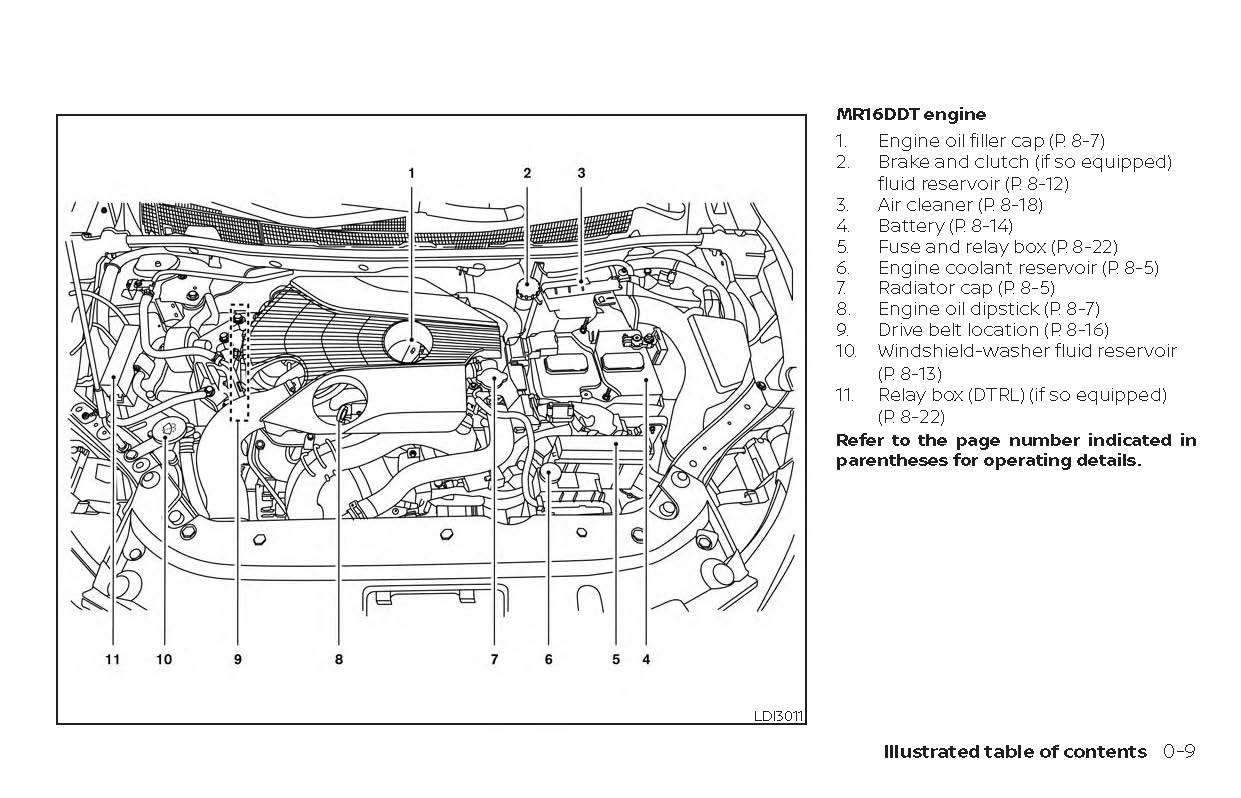 1 2 3

11 10 9 8 7 6 5 4

LDI3011

MR16DDT engine

1. Engine oil filler cap (P. 8-7)
2. Brake and clutch (if so equipped) fluid reservoir (P. 8-12)
3. Air cleaner (P. 8-18)
4. Battery (P. 8-14)
5. Fuse and relay box (P. 8-22)
6. Engine coolant reservoir (P. 8-5)
7. Radiator cap (P. 8-5)
8. Engine oil dipstick (P. 8-7)
9. Drive belt location (P. 8-16)
10. Windshield-washer fluid reservoir (P. 8-13)
11. Relay box (DTRL) (if so equipped) (P. 8-22)

Refer to the page number indicated in parentheses for operating details.

Illustrated table of contents 0-9