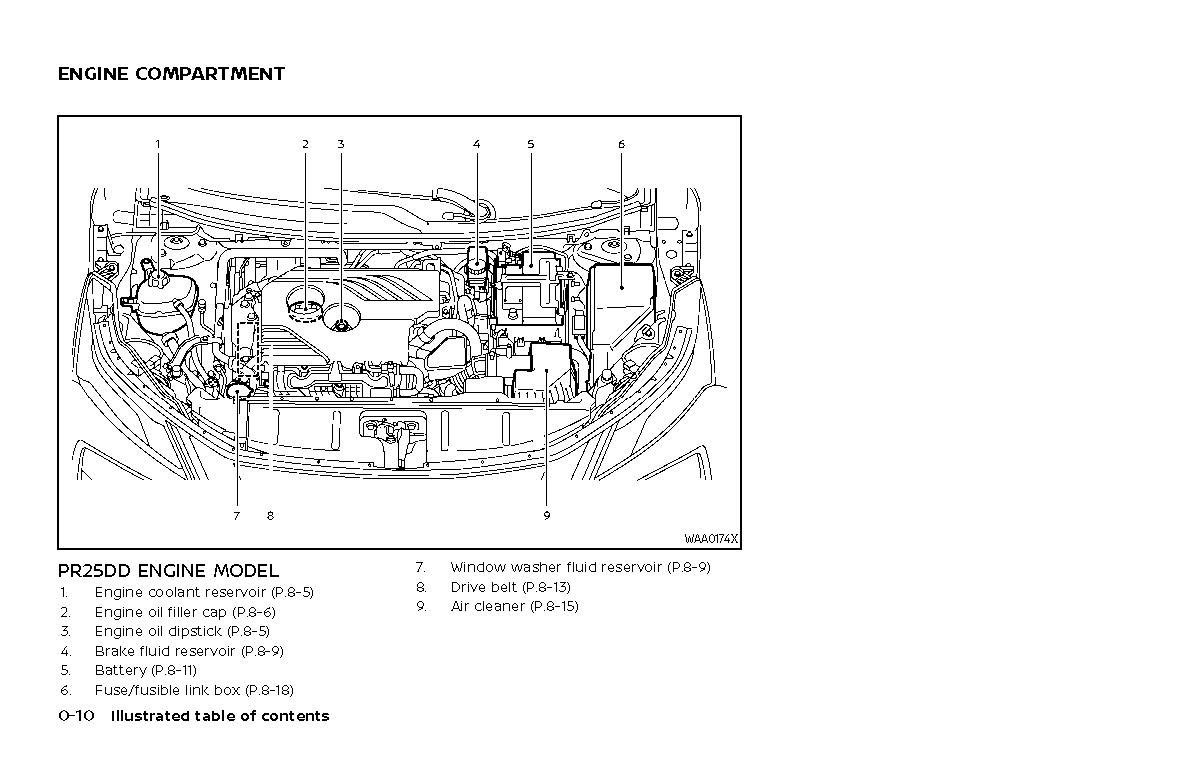 ENGINE COMPARTMENT

1 2 3 4 5 6

7 8 9

WAA0174X

PR25DD ENGINE MODEL
1. Engine coolant reservoir (P.8-5)
2. Engine oil filler cap (P.8-6)
3. Engine oil dipstick (P.8-5)
4. Brake fluid reservoir (P.8-9)
5. Battery (P.8-11)
6. Fuse/fusible link box (P.8-18)
7. Window washer fluid reservoir (P.8-9)
8. Drive belt (P.8-13)
9. Air cleaner (P.8-15)

0-10 Illustrated table of contents