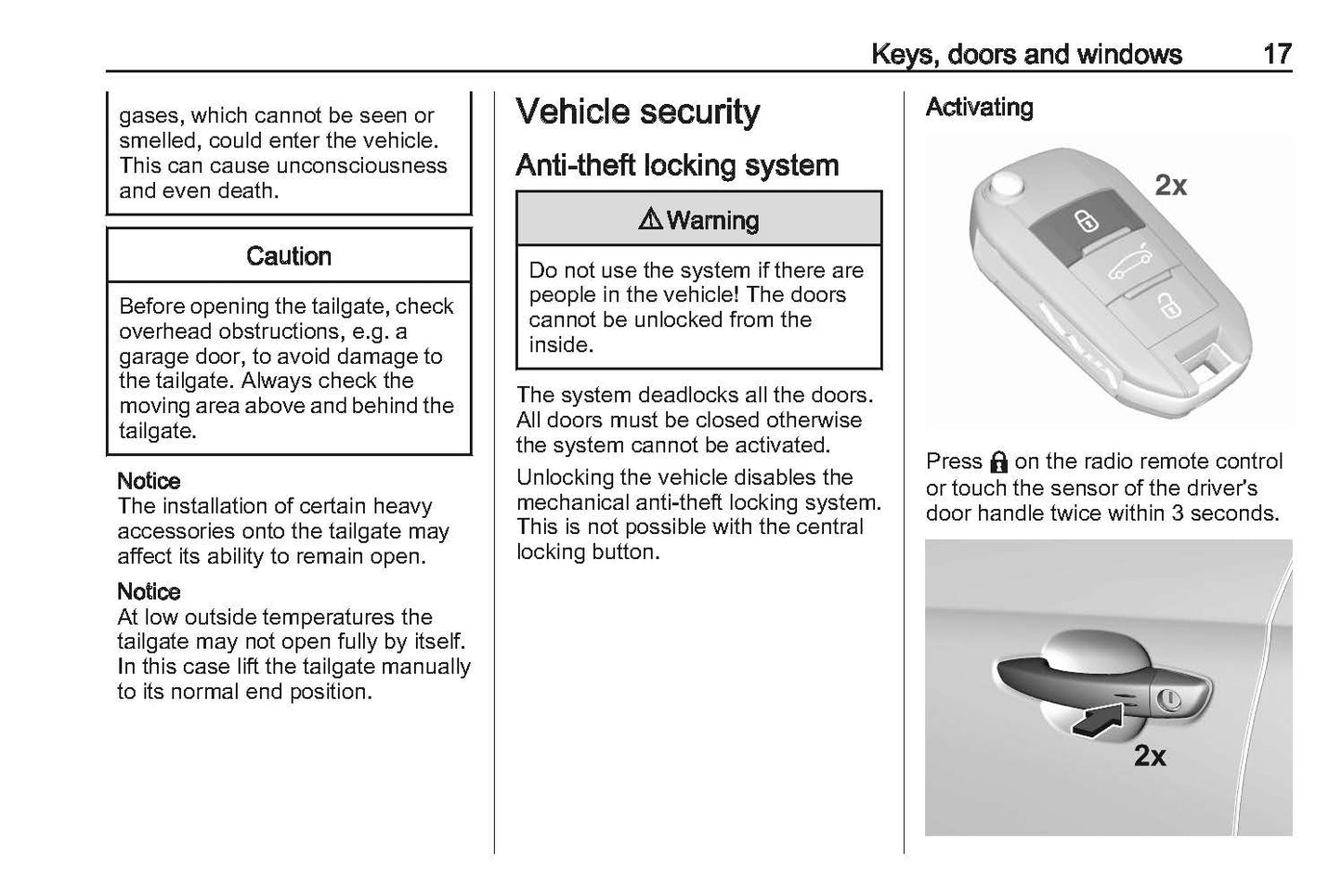 Keys, doors and windows 17

gases, which cannot be seen or smelled, could enter the vehicle. This can cause unconsciousness and even death.

Caution

Before opening the tailgate, check overhead obstructions, e.g. a garage door, to avoid damage to the tailgate. Always check the moving area above and behind the tailgate.

Notice
The installation of certain heavy accessories onto the tailgate may affect its ability to remain open.

Notice
At low outside temperatures the tailgate may not open fully by itself. In this case lift the tailgate manually to its normal end position.

Vehicle security

Anti-theft locking system

⚠ Warning

Do not use the system if there are people in the vehicle! The doors cannot be unlocked from the inside.

The system deadlocks all the doors. All doors must be closed otherwise the system cannot be activated.

Unlocking the vehicle disables the mechanical anti-theft locking system. This is not possible with the central locking button.

Activating

2x

Press 🔒 on the radio remote control or touch the sensor of the driver's door handle twice within 3 seconds.

2x