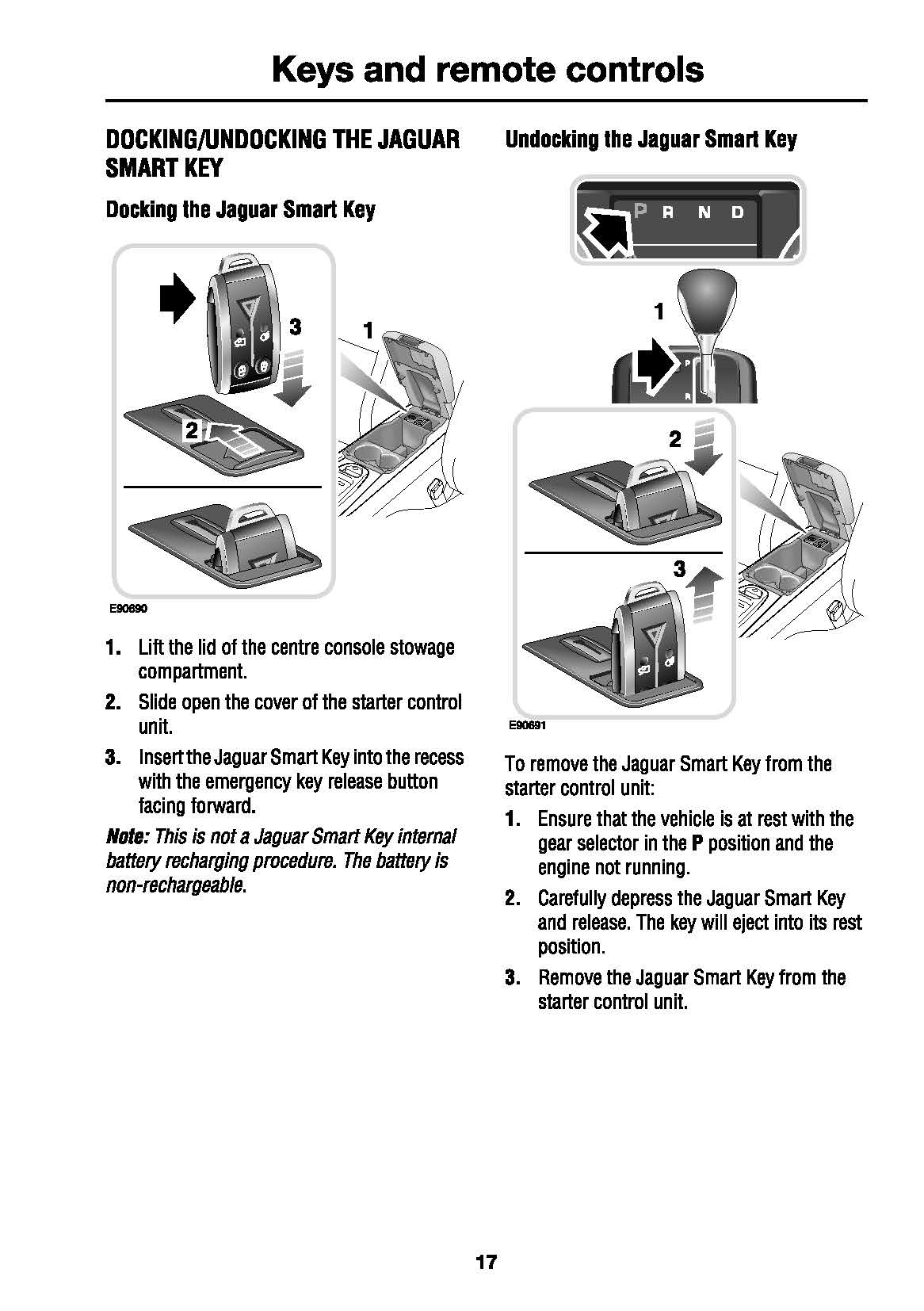 Keys and remote controls

DOCKING/UNDOCKING THE JAGUAR SMART KEY

Docking the Jaguar Smart Key

3
1
2

E90690

1. Lift the lid of the centre console stowage compartment.

2. Slide open the cover of the starter control unit.

3. Insert the Jaguar Smart Key into the recess with the emergency key release button facing forward.

Note: This is not a Jaguar Smart Key internal battery recharging procedure. The battery is non-rechargeable.

Undocking the Jaguar Smart Key

P R N D

1
P
R
2
3

E90691

To remove the Jaguar Smart Key from the starter control unit:

1. Ensure that the vehicle is at rest with the gear selector in the P position and the engine not running.

2. Carefully depress the Jaguar Smart Key and release. The key will eject into its rest position.

3. Remove the Jaguar Smart Key from the starter control unit.

17