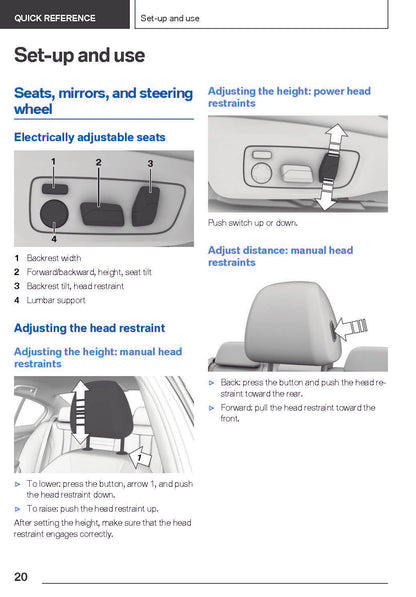 QUICK REFERENCE

Set-up and use

Set-up and use

Seats, mirrors, and steering wheel

Electrically adjustable seats

1 2 3

4

1 Backrest width
2 Forward/backward, height, seat tilt
3 Backrest tilt, head restraint
4 Lumbar support

Adjusting the head restraint

Adjusting the height: manual head restraints

1

▷ To lower: press the button, arrow 1, and push the head restraint down.
▷ To raise: push the head restraint up.

After setting the height, make sure that the head restraint engages correctly.

Adjusting the height: power head restraints

Push switch up or down.

Adjust distance: manual head restraints

▷ Back: press the button and push the head restraint toward the rear.
▷ Forward: pull the head restraint toward the front.

20