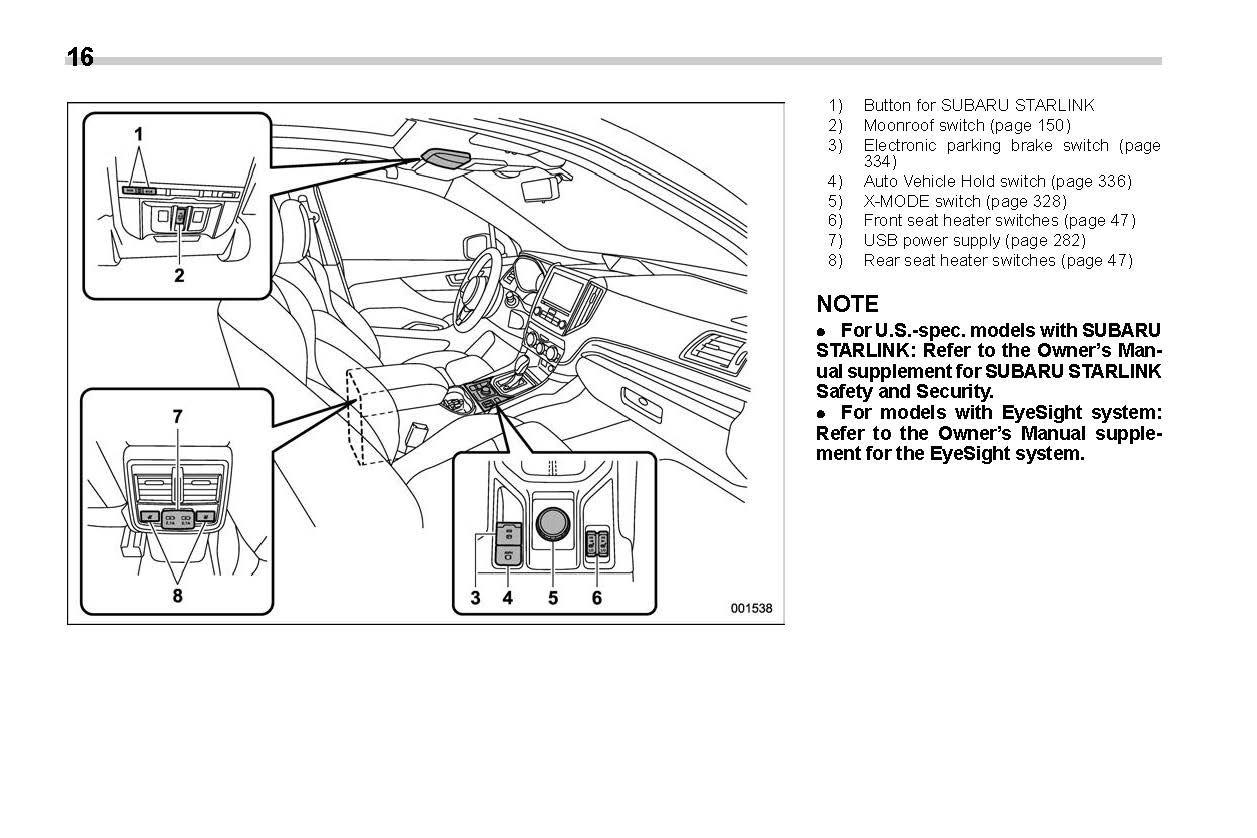 16

1
2
7
8
3 4 5 6
001538

1) Button for SUBARU STARLINK
2) Moonroof switch (page 150)
3) Electronic parking brake switch (page 334)
4) Auto Vehicle Hold switch (page 336)
5) X-MODE switch (page 328)
6) Front seat heater switches (page 47)
7) USB power supply (page 282)
8) Rear seat heater switches (page 47)

NOTE
● For U.S.-spec. models with SUBARU STARLINK: Refer to the Owner's Manual supplement for SUBARU STARLINK Safety and Security.
● For models with EyeSight system: Refer to the Owner's Manual supplement for the EyeSight system.