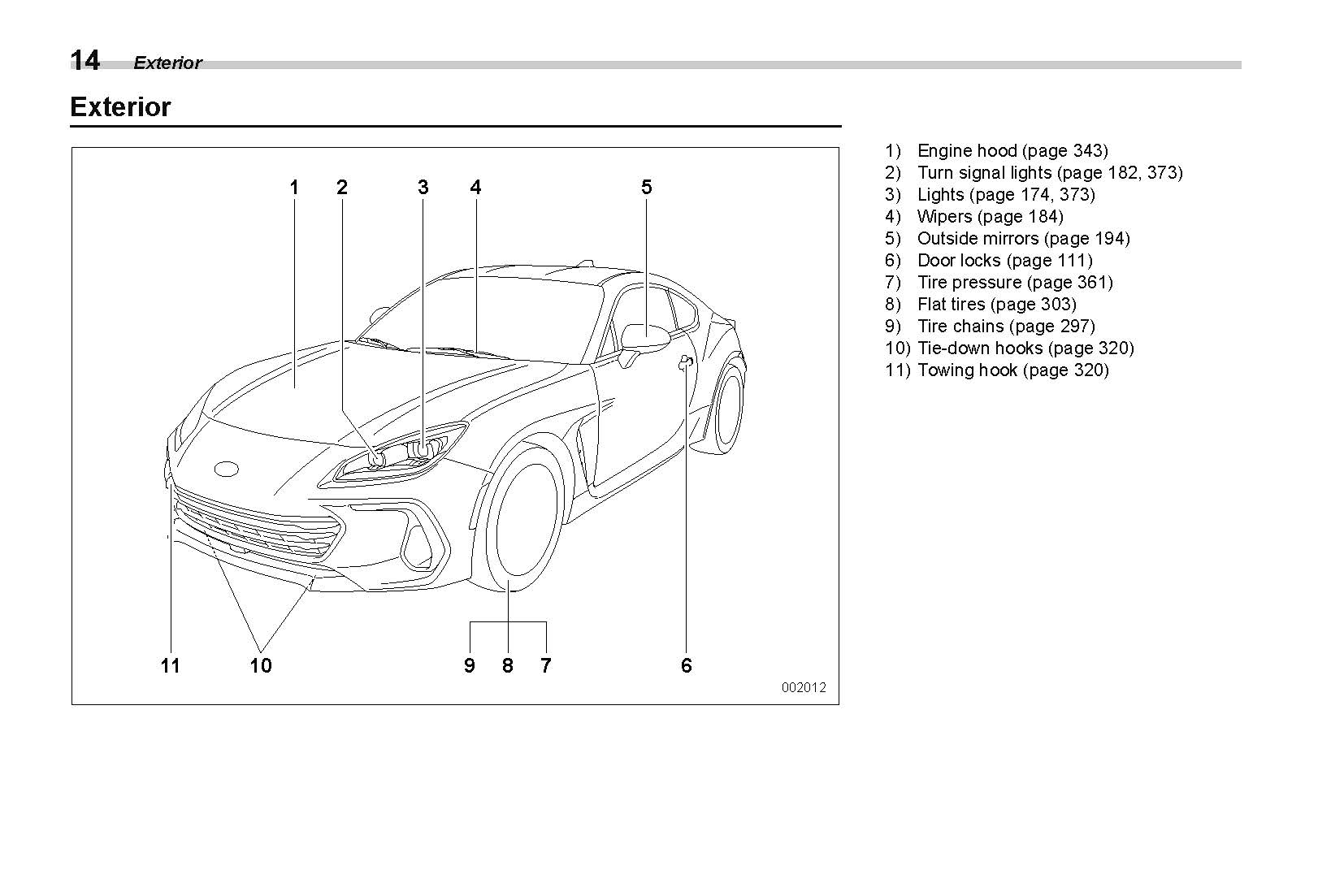 14 Exterior

Exterior

1 2 3 4 5

11 10 9 8 7 6

002012

1) Engine hood (page 343)
2) Turn signal lights (page 182, 373)
3) Lights (page 174, 373)
4) Wipers (page 184)
5) Outside mirrors (page 194)
6) Door locks (page 111)
7) Tire pressure (page 361)
8) Flat tires (page 303)
9) Tire chains (page 297)
10) Tie-down hooks (page 320)
11) Towing hook (page 320)