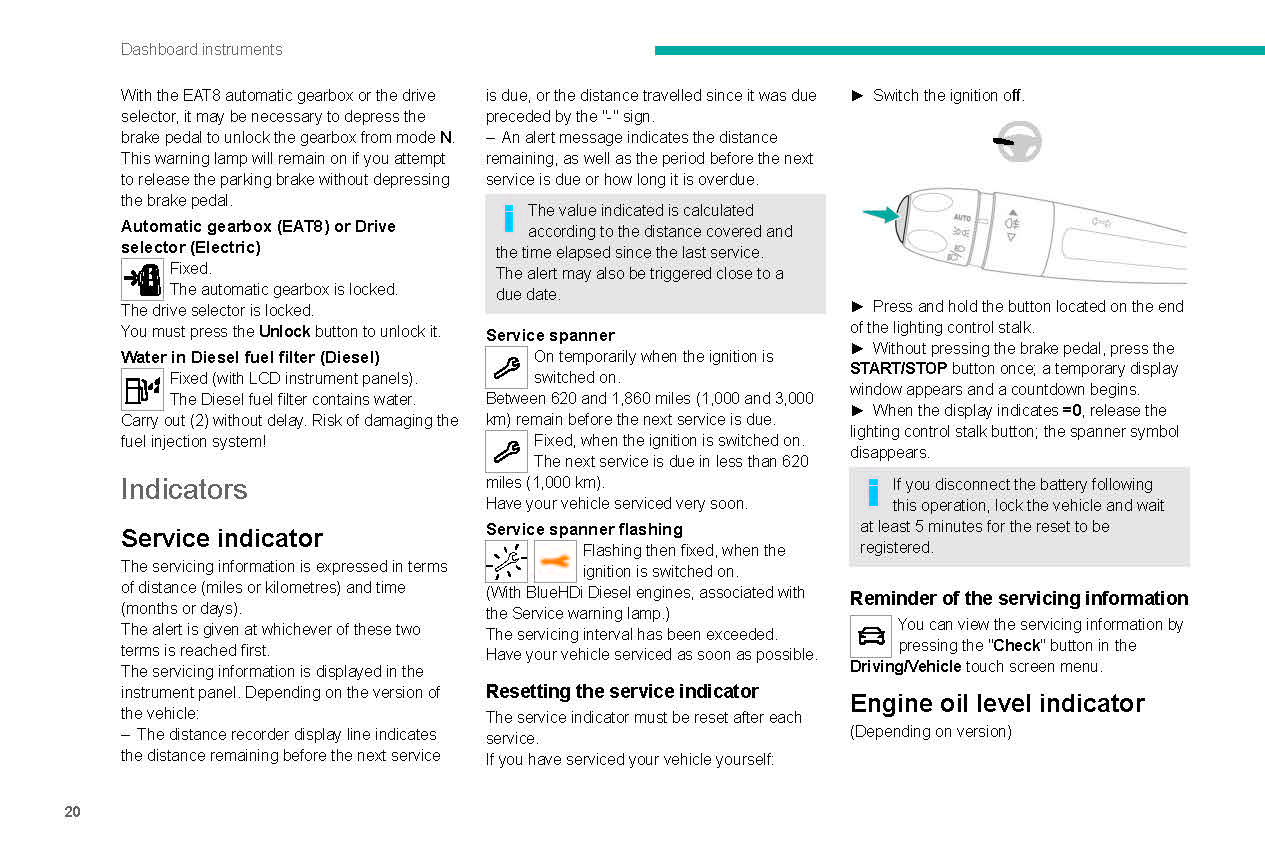 Dashboard instruments

With the EAT8 automatic gearbox or the drive selector, it may be necessary to depress the brake pedal to unlock the gearbox from mode N. This warning lamp will remain on if you attempt to release the parking brake without depressing the brake pedal.

Automatic gearbox (EAT8) or Drive selector (Electric)

Fixed.
The automatic gearbox is locked.
The drive selector is locked.
You must press the Unlock button to unlock it.

Water in Diesel fuel filter (Diesel)

Fixed (with LCD instrument panels).
The Diesel fuel filter contains water.
Carry out (2) without delay. Risk of damaging the fuel injection system!

Indicators

Service indicator

The servicing information is expressed in terms of distance (miles or kilometres) and time (months or days).
The alert is given at whichever of these two terms is reached first.
The servicing information is displayed in the instrument panel. Depending on the version of the vehicle:
– The distance recorder display line indicates the distance remaining before the next service is due, or the distance travelled since it was due preceded by the "-" sign.
– An alert message indicates the distance remaining, as well as the period before the next service is due or how long it is overdue.

The value indicated is calculated according to the distance covered and the time elapsed since the last service.
The alert may also be triggered close to a due date.

Service spanner

On temporarily when the ignition is switched on.
Between 620 and 1,860 miles (1,000 and 3,000 km) remain before the next service is due.

Fixed, when the ignition is switched on.
The next service is due in less than 620 miles (1,000 km).
Have your vehicle serviced very soon.

Service spanner flashing

Flashing then fixed, when the ignition is switched on.
(With BlueHDi Diesel engines, associated with the Service warning lamp.)
The servicing interval has been exceeded.
Have your vehicle serviced as soon as possible.

Resetting the service indicator

The service indicator must be reset after each service.
If you have serviced your vehicle yourself:

► Switch the ignition off.

AUTO

► Press and hold the button located on the end of the lighting control stalk.
► Without pressing the brake pedal, press the START/STOP button once; a temporary display window appears and a countdown begins.
► When the display indicates =0, release the lighting control stalk button; the spanner symbol disappears.

If you disconnect the battery following this operation, lock the vehicle and wait at least 5 minutes for the reset to be registered.

Reminder of the servicing information

You can view the servicing information by pressing the "Check" button in the Driving/Vehicle touch screen menu.

Engine oil level indicator

(Depending on version)

20