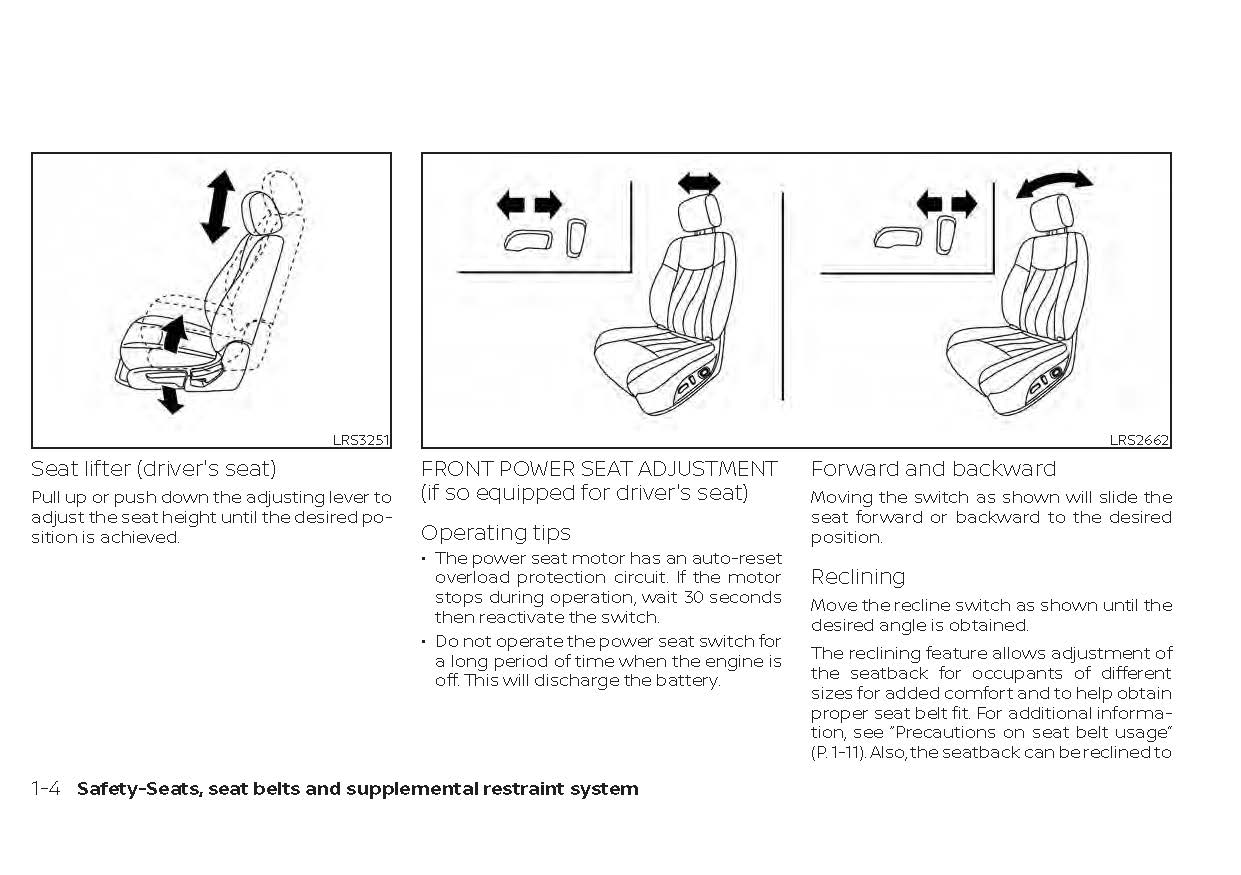 LRS3251

Seat lifter (driver's seat)

Pull up or push down the adjusting lever to adjust the seat height until the desired position is achieved.

LRS2662

FRONT POWER SEAT ADJUSTMENT (if so equipped for driver's seat)

Operating tips

• The power seat motor has an auto-reset overload protection circuit. If the motor stops during operation, wait 30 seconds then reactivate the switch.

• Do not operate the power seat switch for a long period of time when the engine is off. This will discharge the battery.

Forward and backward

Moving the switch as shown will slide the seat forward or backward to the desired position.

Reclining

Move the recline switch as shown until the desired angle is obtained.

The reclining feature allows adjustment of the seatback for occupants of different sizes for added comfort and to help obtain proper seat belt fit. For additional information, see "Precautions on seat belt usage" (P. 1-11). Also, the seatback can be reclined to

1-4 Safety-Seats, seat belts and supplemental restraint system