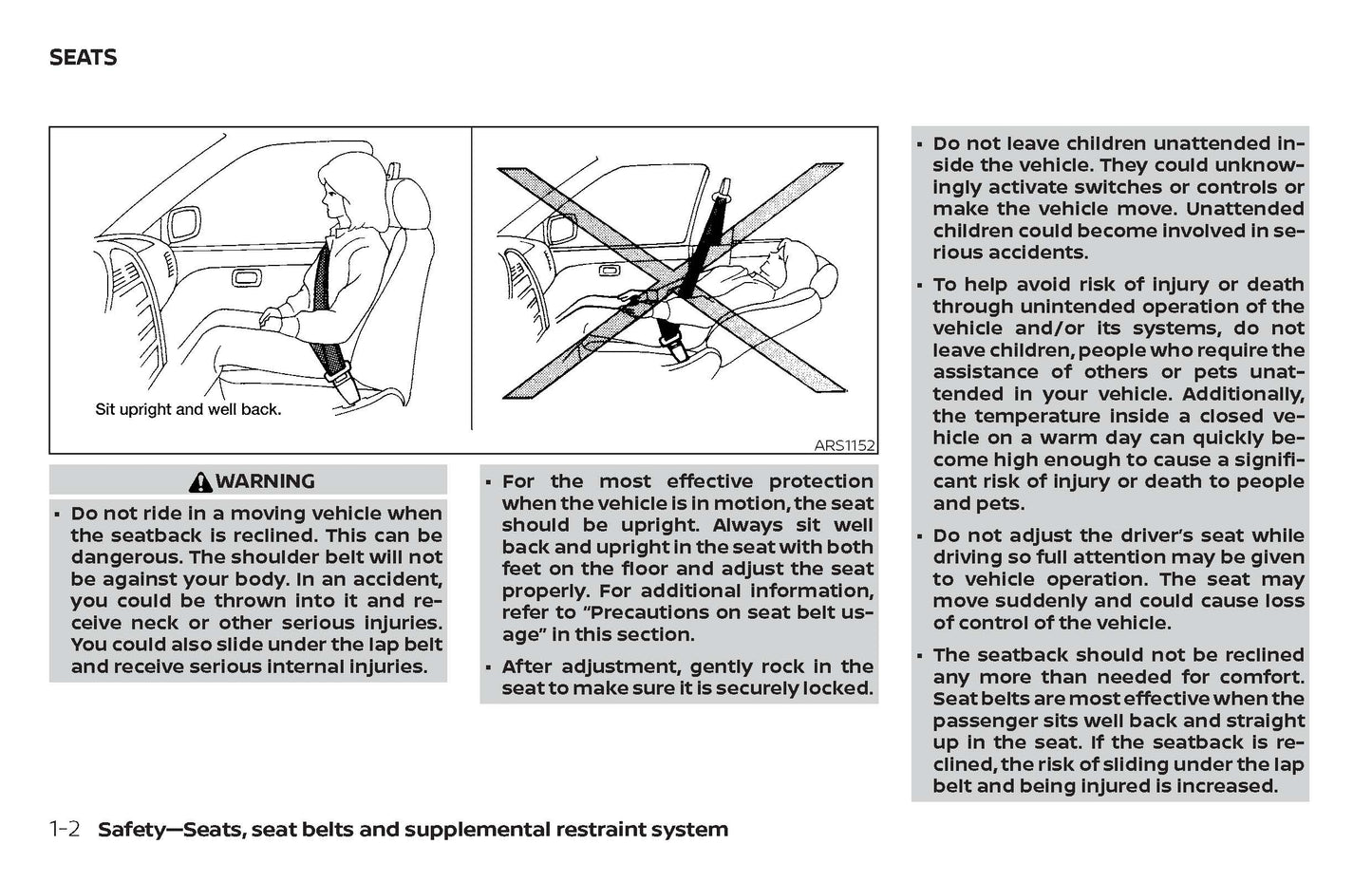 SEATS

Sit upright and well back.

ARS1152

WARNING

▪ Do not ride in a moving vehicle when the seatback is reclined. This can be dangerous. The shoulder belt will not be against your body. In an accident, you could be thrown into it and receive neck or other serious injuries. You could also slide under the lap belt and receive serious internal injuries.

▪ For the most effective protection when the vehicle is in motion, the seat should be upright. Always sit well back and upright in the seat with both feet on the floor and adjust the seat properly. For additional information, refer to "Precautions on seat belt usage" in this section.

▪ After adjustment, gently rock in the seat to make sure it is securely locked.

▪ Do not leave children unattended inside the vehicle. They could unknowingly activate switches or controls or make the vehicle move. Unattended children could become involved in serious accidents.

▪ To help avoid risk of injury or death through unintended operation of the vehicle and/or its systems, do not leave children, people who require the assistance of others or pets unattended in your vehicle. Additionally, the temperature inside a closed vehicle on a warm day can quickly become high enough to cause a significant risk of injury or death to people and pets.

▪ Do not adjust the driver's seat while driving so full attention may be given to vehicle operation. The seat may move suddenly and could cause loss of control of the vehicle.

▪ The seatback should not be reclined any more than needed for comfort. Seat belts are most effective when the passenger sits well back and straight up in the seat. If the seatback is reclined, the risk of sliding under the lap belt and being injured is increased.

1-2 Safety—Seats, seat belts and supplemental restraint system