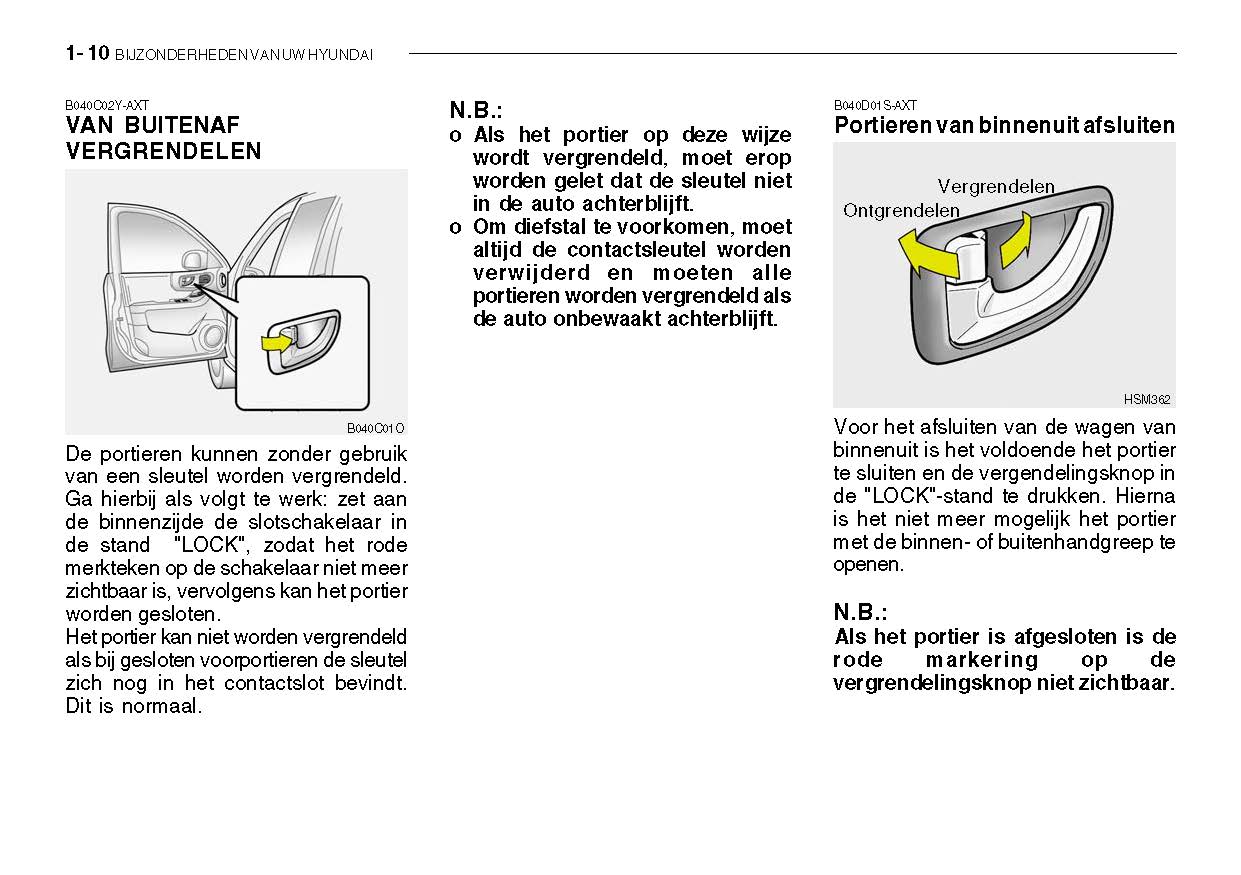 1- 10 BIJZONDERHEDEN VAN UW HYUNDAI

B040C02Y-AXT
VAN BUITENAF VERGRENDELEN

B040C01O

De portieren kunnen zonder gebruik van een sleutel worden vergrendeld. Ga hierbij als volgt te werk: zet aan de binnenzijde de slotschakelaar in de stand "LOCK", zodat het rode merkteken op de schakelaar niet meer zichtbaar is, vervolgens kan het portier worden gesloten.
Het portier kan niet worden vergrendeld als bij gesloten voorportieren de sleutel zich nog in het contactslot bevindt. Dit is normaal.

N.B.:
o Als het portier op deze wijze wordt vergrendeld, moet erop worden gelet dat de sleutel niet in de auto achterblijft.
o Om diefstal te voorkomen, moet altijd de contactsleutel worden verwijderd en moeten alle portieren worden vergrendeld als de auto onbewaakt achterblijft.

B040D01S-AXT
Portieren van binnenuit afsluiten

Vergrendelen
Ontgrendelen

HSM362

Voor het afsluiten van de wagen van binnenuit is het voldoende het portier te sluiten en de vergendelingsknop in de "LOCK"-stand te drukken. Hierna is het niet meer mogelijk het portier met de binnen- of buitenhandgreep te openen.

N.B.:
Als het portier is afgesloten is de rode markering op de vergrendelingsknop niet zichtbaar.