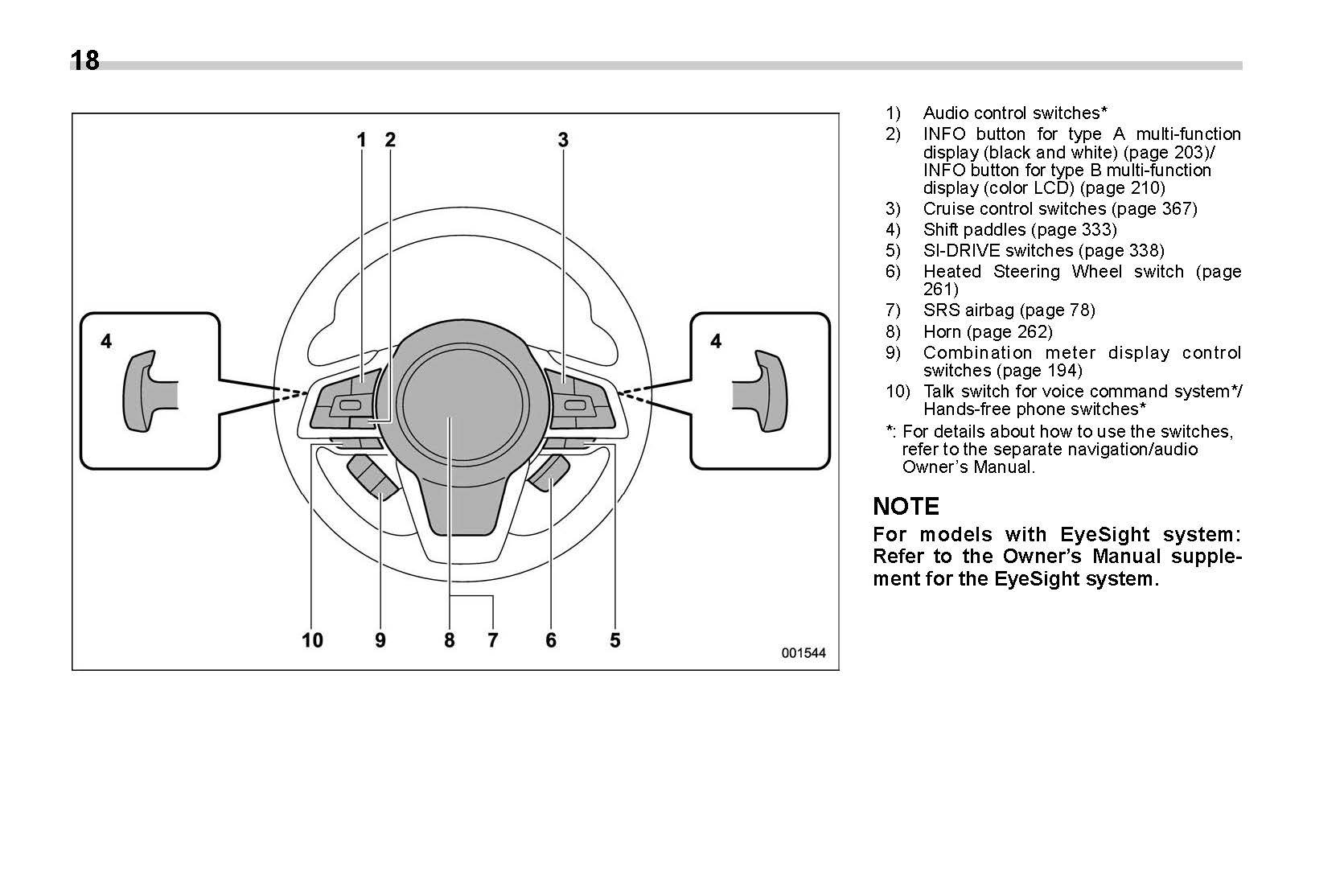 18

1 2 3

4 4

10 9 8 7 6 5

001544

1) Audio control switches*
2) INFO button for type A multi-function display (black and white) (page 203)/ INFO button for type B multi-function display (color LCD) (page 210)
3) Cruise control switches (page 367)
4) Shift paddles (page 333)
5) SI-DRIVE switches (page 338)
6) Heated Steering Wheel switch (page 261)
7) SRS airbag (page 78)
8) Horn (page 262)
9) Combination meter display control switches (page 194)
10) Talk switch for voice command system*/ Hands-free phone switches*
*: For details about how to use the switches, refer to the separate navigation/audio Owner's Manual.

NOTE
For models with EyeSight system: Refer to the Owner's Manual supplement for the EyeSight system.