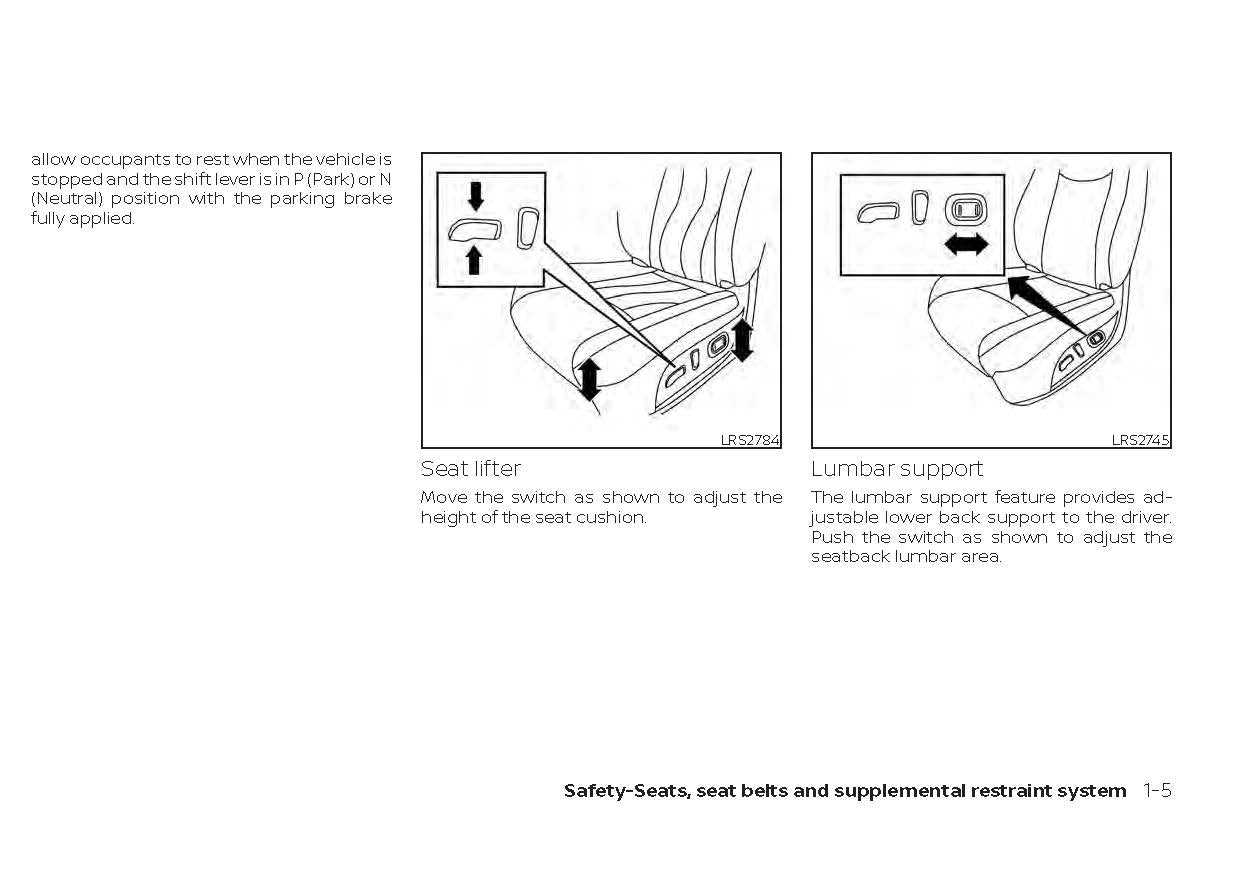 allow occupants to rest when the vehicle is stopped and the shift lever is in P (Park) or N (Neutral) position with the parking brake fully applied.

LRS2784

Seat lifter

Move the switch as shown to adjust the height of the seat cushion.

LRS2745

Lumbar support

The lumbar support feature provides adjustable lower back support to the driver. Push the switch as shown to adjust the seatback lumbar area.

Safety-Seats, seat belts and supplemental restraint system 1-5