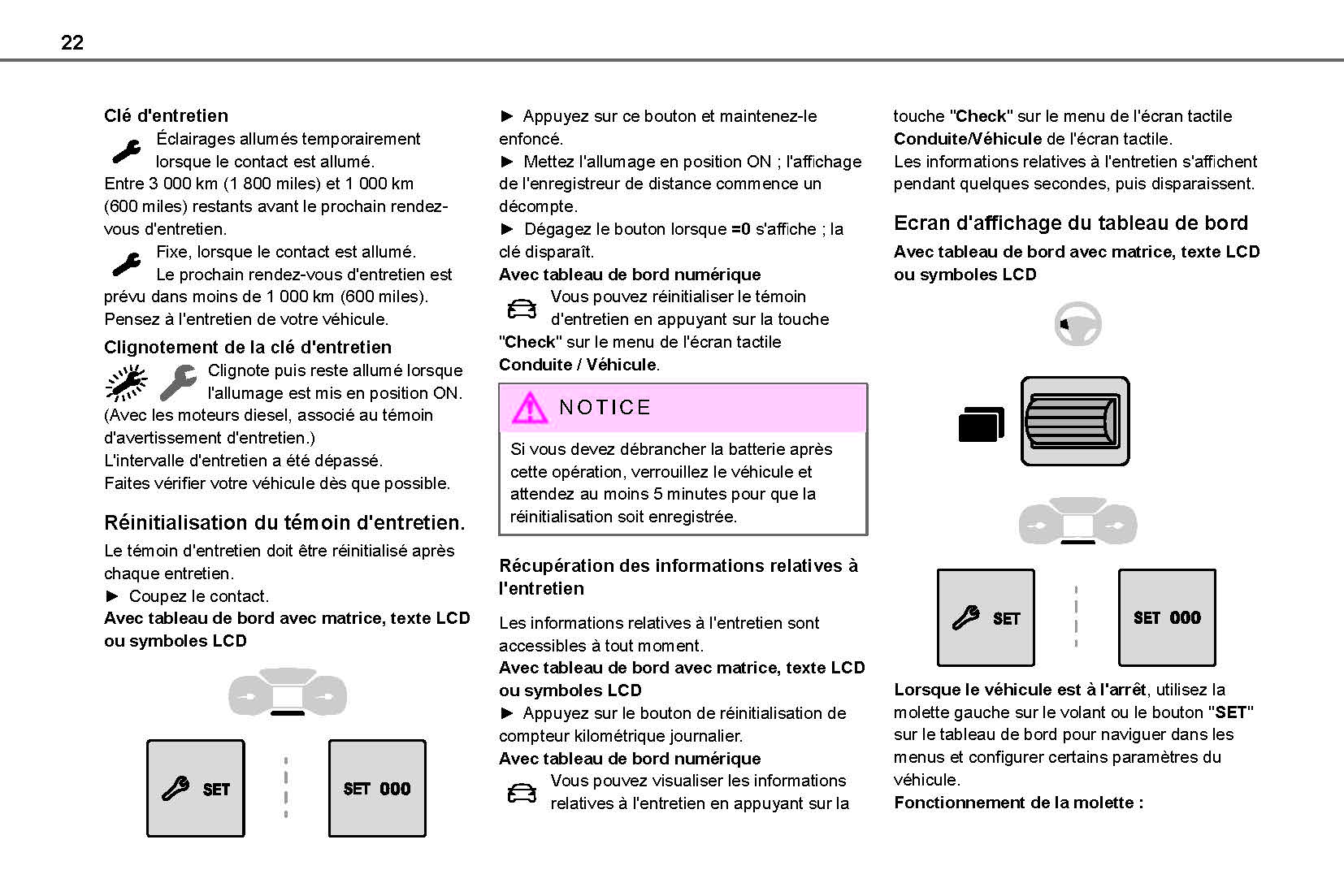 22

Clé d'entretien

Éclairages allumés temporairement lorsque le contact est allumé.
Entre 3 000 km (1 800 miles) et 1 000 km (600 miles) restants avant le prochain rendez-vous d'entretien.

Fixe, lorsque le contact est allumé.
Le prochain rendez-vous d'entretien est prévu dans moins de 1 000 km (600 miles).
Pensez à l'entretien de votre véhicule.

Clignotement de la clé d'entretien

Clignote puis reste allumé lorsque l'allumage est mis en position ON.
(Avec les moteurs diesel, associé au témoin d'avertissement d'entretien.)
L'intervalle d'entretien a été dépassé.
Faites vérifier votre véhicule dès que possible.

Réinitialisation du témoin d'entretien.

Le témoin d'entretien doit être réinitialisé après chaque entretien.
► Coupez le contact.
Avec tableau de bord avec matrice, texte LCD ou symboles LCD

SET

SET 000

► Appuyez sur ce bouton et maintenez-le enfoncé.
► Mettez l'allumage en position ON ; l'affichage de l'enregistreur de distance commence un décompte.
► Dégagez le bouton lorsque =0 s'affiche ; la clé disparaît.
Avec tableau de bord numérique

Vous pouvez réinitialiser le témoin d'entretien en appuyant sur la touche "Check" sur le menu de l'écran tactile Conduite / Véhicule.

NOTICE

Si vous devez débrancher la batterie après cette opération, verrouillez le véhicule et attendez au moins 5 minutes pour que la réinitialisation soit enregistrée.

Récupération des informations relatives à l'entretien

Les informations relatives à l'entretien sont accessibles à tout moment.
Avec tableau de bord avec matrice, texte LCD ou symboles LCD
► Appuyez sur le bouton de réinitialisation de compteur kilométrique journalier.
Avec tableau de bord numérique

Vous pouvez visualiser les informations relatives à l'entretien en appuyant sur la touche "Check" sur le menu de l'écran tactile Conduite/Véhicule de l'écran tactile.
Les informations relatives à l'entretien s'affichent pendant quelques secondes, puis disparaissent.

Ecran d'affichage du tableau de bord

Avec tableau de bord avec matrice, texte LCD ou symboles LCD

SET

SET 000

Lorsque le véhicule est à l'arrêt, utilisez la molette gauche sur le volant ou le bouton "SET" sur le tableau de bord pour naviguer dans les menus et configurer certains paramètres du véhicule.
Fonctionnement de la molette :