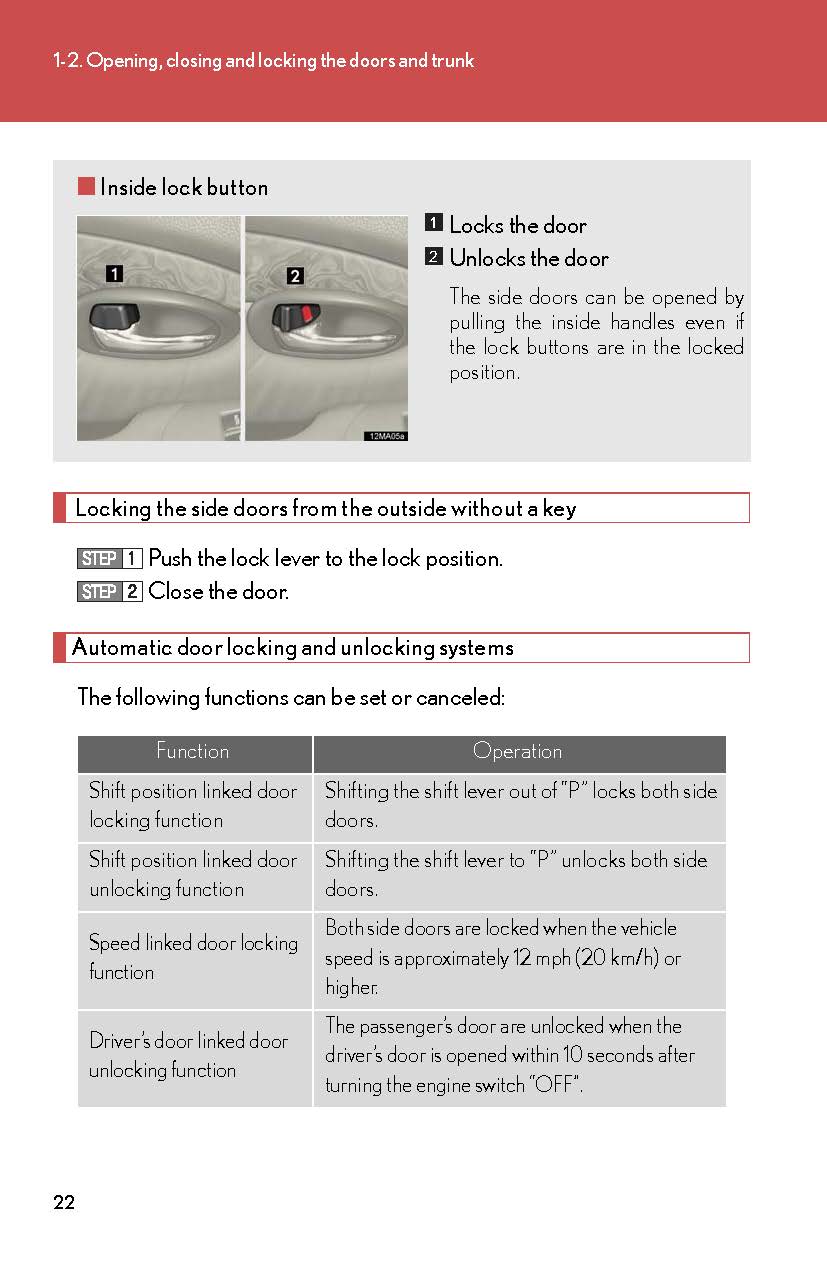 1-2. Opening, closing and locking the doors and trunk

■ Inside lock button

1

2

12MA05a

1 Locks the door

2 Unlocks the door

The side doors can be opened by pulling the inside handles even if the lock buttons are in the locked position.

Locking the side doors from the outside without a key

STEP 1 Push the lock lever to the lock position.

STEP 2 Close the door.

Automatic door locking and unlocking systems

The following functions can be set or canceled:

| Function | Operation |
|---|---|
| Shift position linked door locking function | Shifting the shift lever out of "P" locks both side doors. |
| Shift position linked door unlocking function | Shifting the shift lever to "P" unlocks both side doors. |
| Speed linked door locking function | Both side doors are locked when the vehicle speed is approximately 12 mph (20 km/h) or higher. |
| Driver's door linked door unlocking function | The passenger's door are unlocked when the driver's door is opened within 10 seconds after turning the engine switch "OFF". |

22