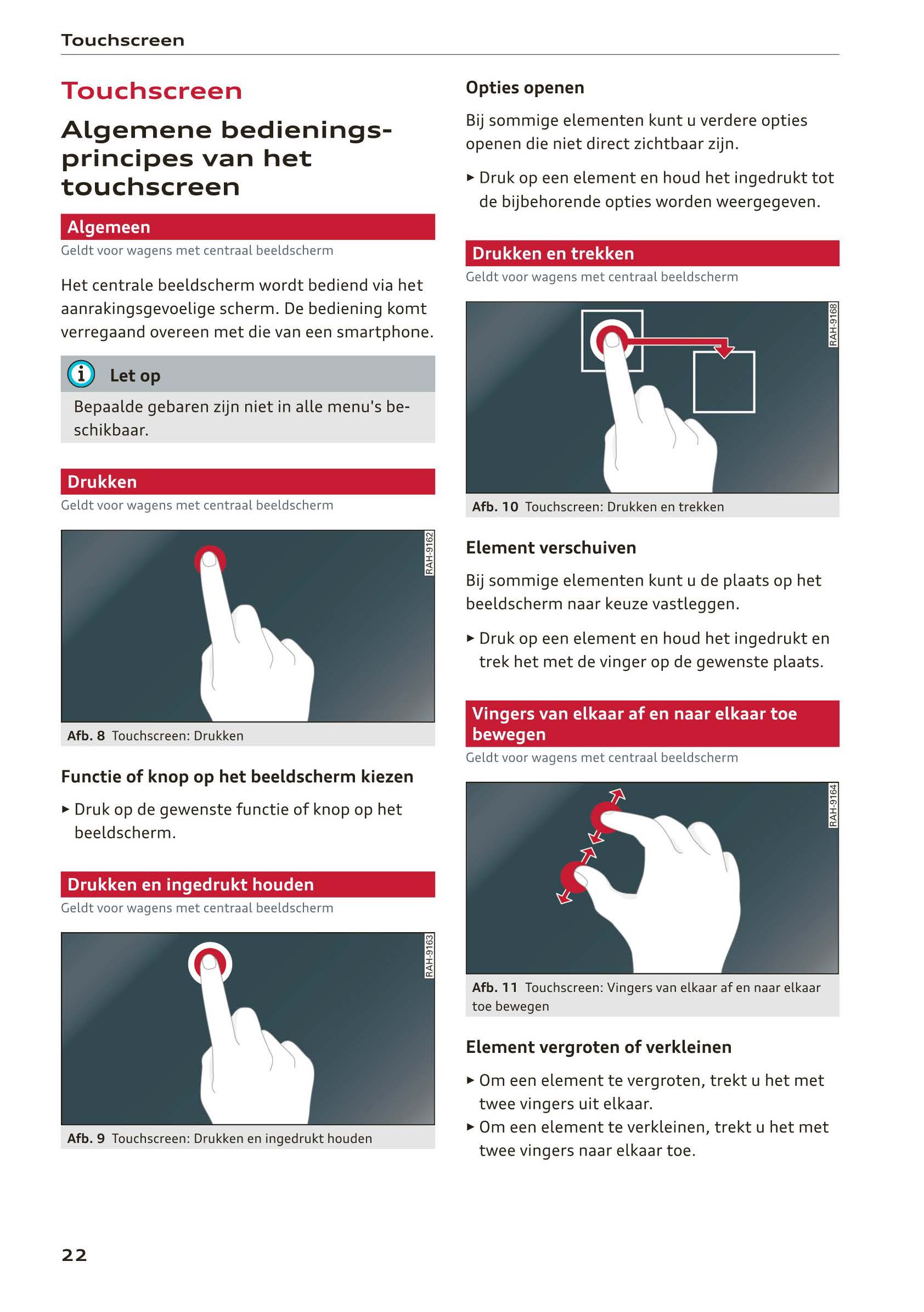 Touchscreen

Touchscreen

Algemene bedieningsprincipes van het touchscreen

Algemeen

Geldt voor wagens met centraal beeldscherm

Het centrale beeldscherm wordt bediend via het aanrakingsgevoelige scherm. De bediening komt verregaand overeen met die van een smartphone.

Let op

Bepaalde gebaren zijn niet in alle menu's beschikbaar.

Drukken

Geldt voor wagens met centraal beeldscherm

RAH-9162

Afb. 8 Touchscreen: Drukken

Functie of knop op het beeldscherm kiezen

► Druk op de gewenste functie of knop op het beeldscherm.

Drukken en ingedrukt houden

Geldt voor wagens met centraal beeldscherm

RAH-9163

Afb. 9 Touchscreen: Drukken en ingedrukt houden

Opties openen

Bij sommige elementen kunt u verdere opties openen die niet direct zichtbaar zijn.

► Druk op een element en houd het ingedrukt tot de bijbehorende opties worden weergegeven.

Drukken en trekken

Geldt voor wagens met centraal beeldscherm

RAH-9168

Afb. 10 Touchscreen: Drukken en trekken

Element verschuiven

Bij sommige elementen kunt u de plaats op het beeldscherm naar keuze vastleggen.

► Druk op een element en houd het ingedrukt en trek het met de vinger op de gewenste plaats.

Vingers van elkaar af en naar elkaar toe bewegen

Geldt voor wagens met centraal beeldscherm

RAH-9164

Afb. 11 Touchscreen: Vingers van elkaar af en naar elkaar toe bewegen

Element vergroten of verkleinen

► Om een element te vergroten, trekt u het met twee vingers uit elkaar.
► Om een element te verkleinen, trekt u het met twee vingers naar elkaar toe.

22