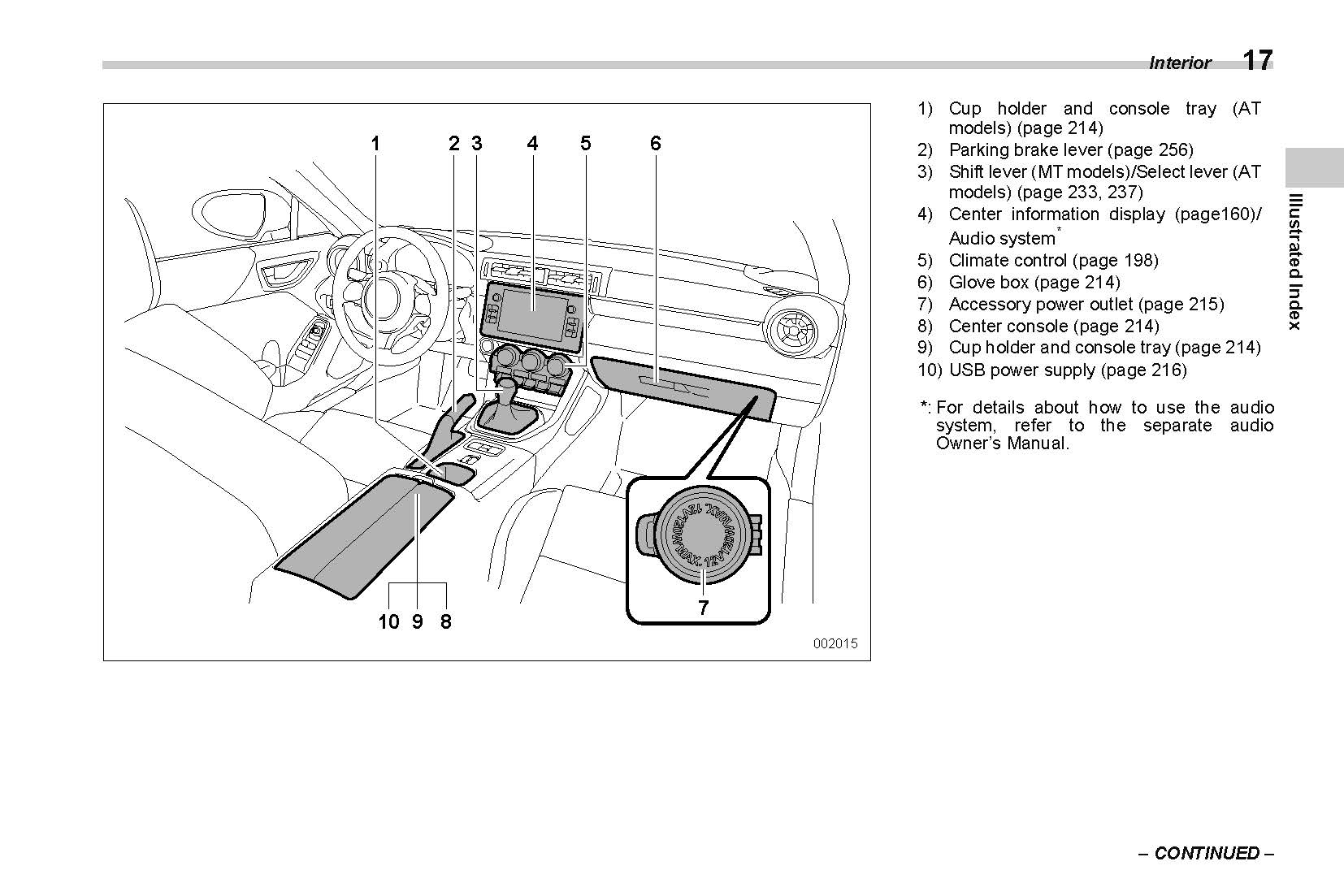 Interior 17

1 2 3 4 5 6

MAX. 12V120W MAX. 12V120W

7

10 9 8

002015

1) Cup holder and console tray (AT models) (page 214)
2) Parking brake lever (page 256)
3) Shift lever (MT models)/Select lever (AT models) (page 233, 237)
4) Center information display (page160)/ Audio system*
5) Climate control (page 198)
6) Glove box (page 214)
7) Accessory power outlet (page 215)
8) Center console (page 214)
9) Cup holder and console tray (page 214)
10) USB power supply (page 216)

*: For details about how to use the audio system, refer to the separate audio Owner's Manual.

Illustrated Index

– CONTINUED –