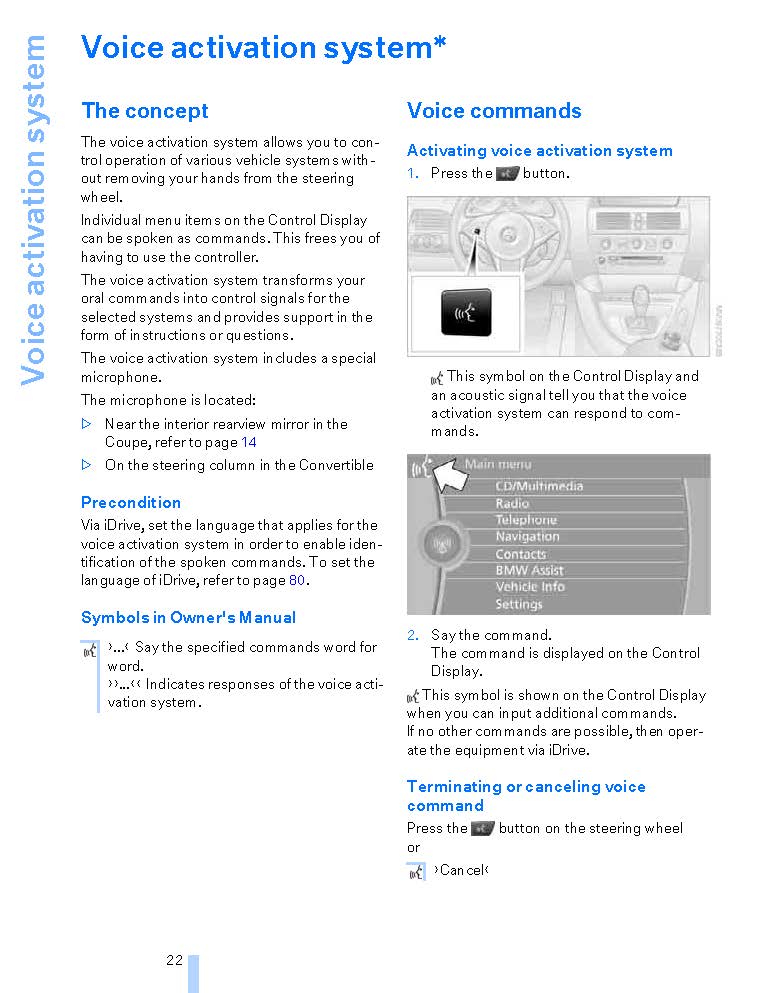 Voice activation system

Voice activation system*

The concept

The voice activation system allows you to control operation of various vehicle systems without removing your hands from the steering wheel.

Individual menu items on the Control Display can be spoken as commands. This frees you of having to use the controller.

The voice activation system transforms your oral commands into control signals for the selected systems and provides support in the form of instructions or questions.

The voice activation system includes a special microphone.

The microphone is located:

▷ Near the interior rearview mirror in the Coupe, refer to page 14

▷ On the steering column in the Convertible

Precondition

Via iDrive, set the language that applies for the voice activation system in order to enable identification of the spoken commands. To set the language of iDrive, refer to page 80.

Symbols in Owner's Manual

›...‹ Say the specified commands word for word.

››...‹‹ Indicates responses of the voice activation system.

Voice commands

Activating voice activation system

1. Press the button.

This symbol on the Control Display and an acoustic signal tell you that the voice activation system can respond to commands.

Main menu
CD/Multimedia
Radio
Telephone
Navigation
Contacts
BMW Assist
Vehicle Info
Settings

2. Say the command.
The command is displayed on the Control Display.

This symbol is shown on the Control Display when you can input additional commands.
If no other commands are possible, then operate the equipment via iDrive.

Terminating or canceling voice command

Press the button on the steering wheel or

›Cancel‹

22