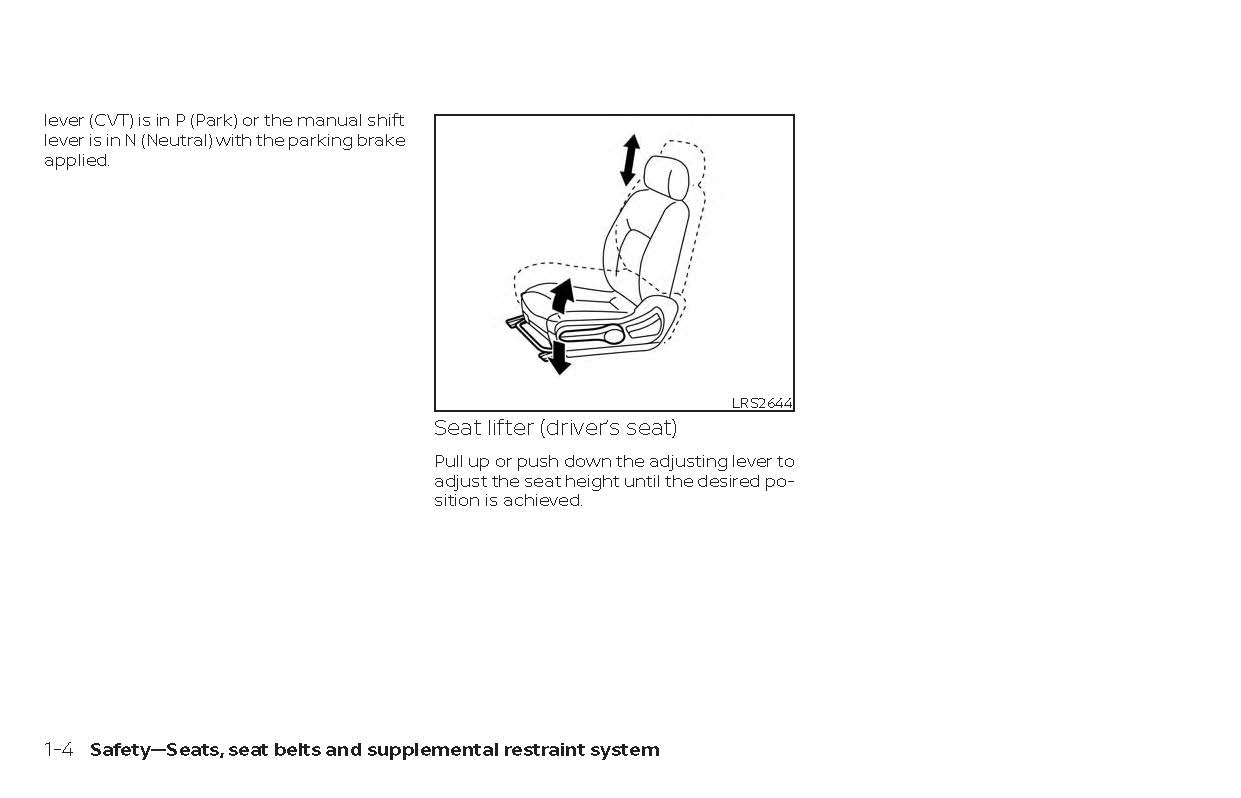 lever (CVT) is in P (Park) or the manual shift lever is in N (Neutral) with the parking brake applied.

LRS2644

Seat lifter (driver's seat)

Pull up or push down the adjusting lever to adjust the seat height until the desired position is achieved.

1-4 Safety—Seats, seat belts and supplemental restraint system