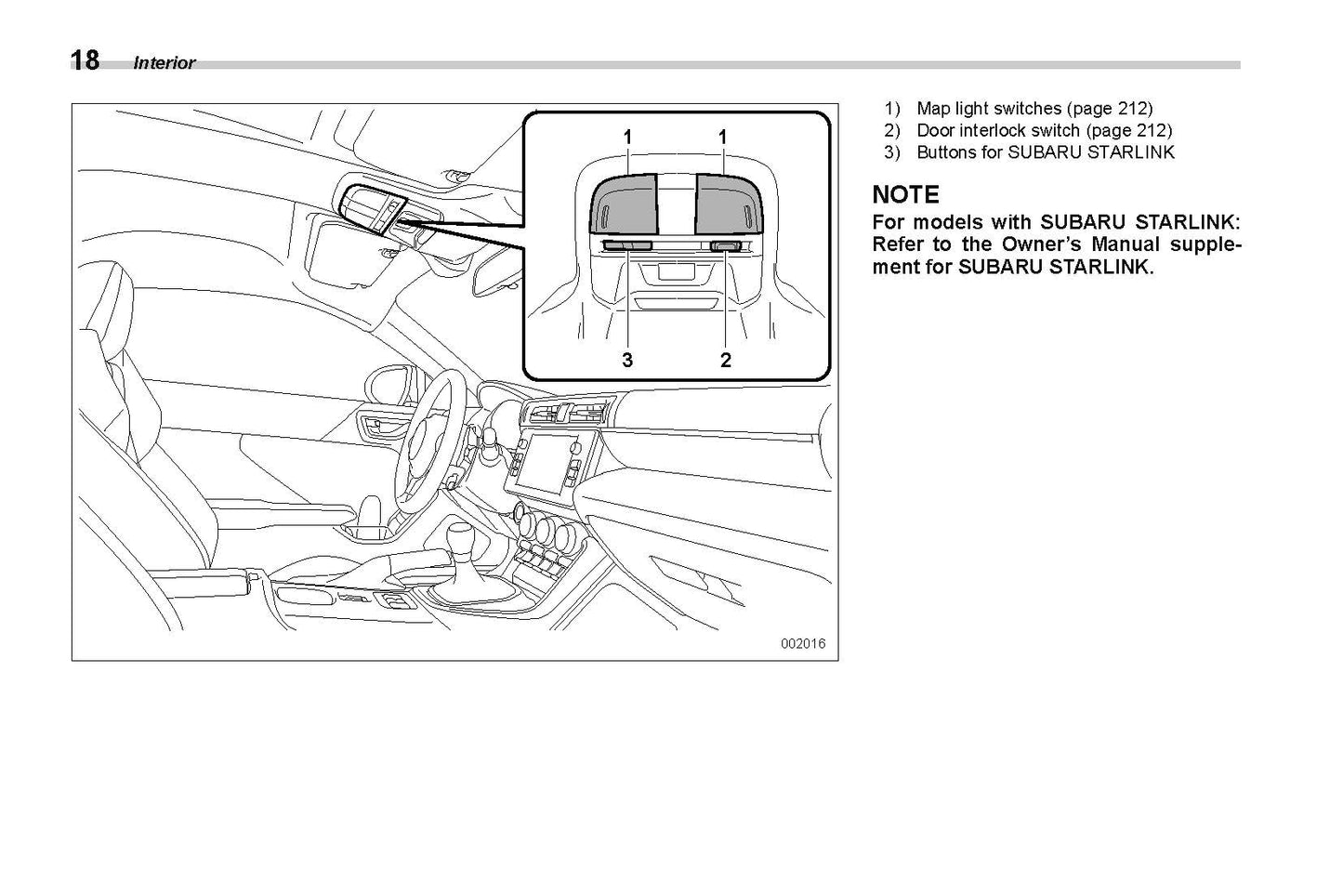 18 Interior

1
1
3
2
002016

1) Map light switches (page 212)
2) Door interlock switch (page 212)
3) Buttons for SUBARU STARLINK

NOTE
For models with SUBARU STARLINK: Refer to the Owner's Manual supplement for SUBARU STARLINK.