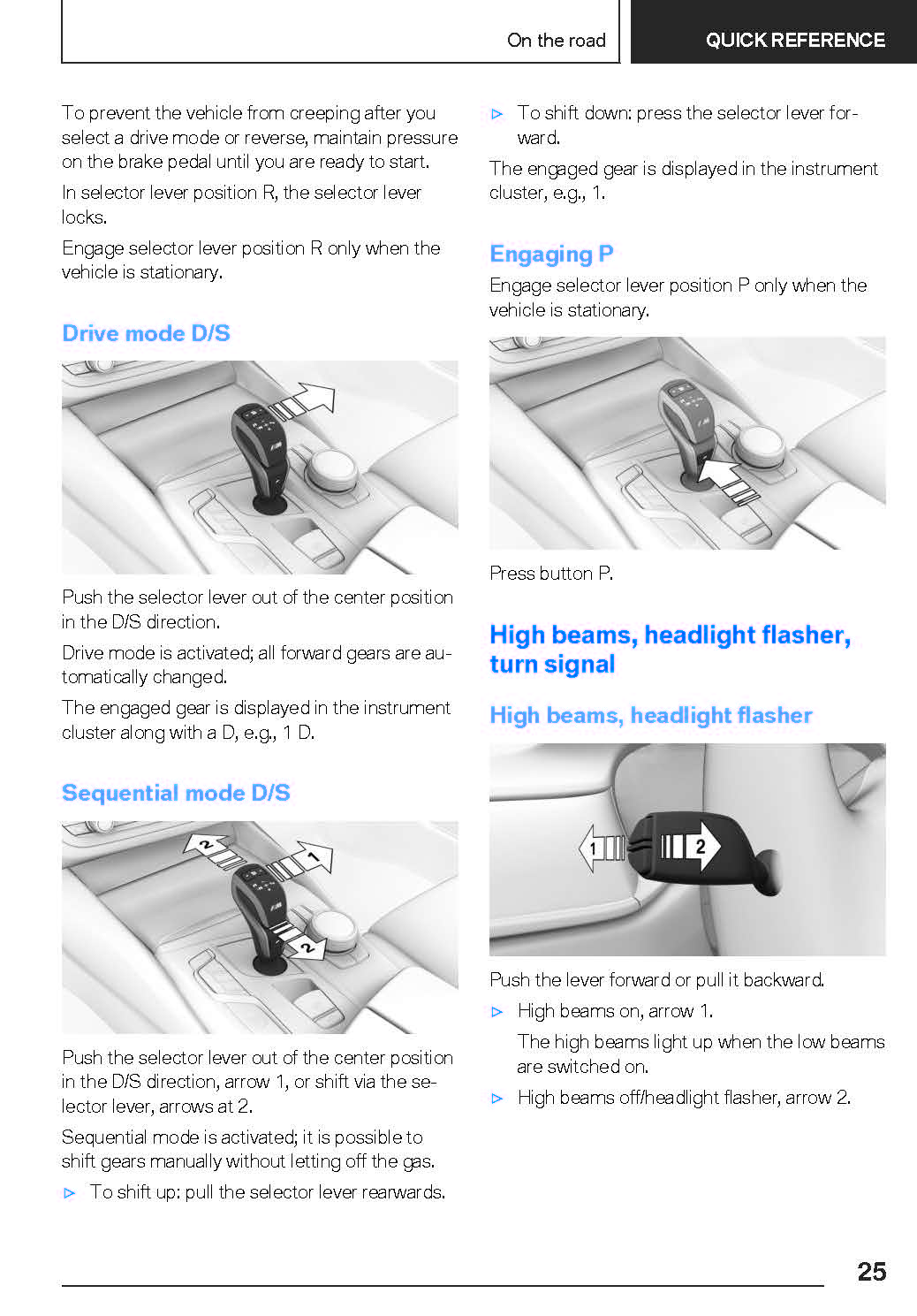 On the road QUICK REFERENCE

To prevent the vehicle from creeping after you select a drive mode or reverse, maintain pressure on the brake pedal until you are ready to start.

In selector lever position R, the selector lever locks.

Engage selector lever position R only when the vehicle is stationary.

Drive mode D/S

Push the selector lever out of the center position in the D/S direction.

Drive mode is activated; all forward gears are automatically changed.

The engaged gear is displayed in the instrument cluster along with a D, e.g., 1 D.

Sequential mode D/S

2

1

2

Push the selector lever out of the center position in the D/S direction, arrow 1, or shift via the selector lever, arrows at 2.

Sequential mode is activated; it is possible to shift gears manually without letting off the gas.

▷ To shift up: pull the selector lever rearwards.

▷ To shift down: press the selector lever forward.

The engaged gear is displayed in the instrument cluster, e.g., 1.

Engaging P

Engage selector lever position P only when the vehicle is stationary.

Press button P.

High beams, headlight flasher, turn signal

High beams, headlight flasher

1

2

Push the lever forward or pull it backward.

▷ High beams on, arrow 1.

The high beams light up when the low beams are switched on.

▷ High beams off/headlight flasher, arrow 2.

25