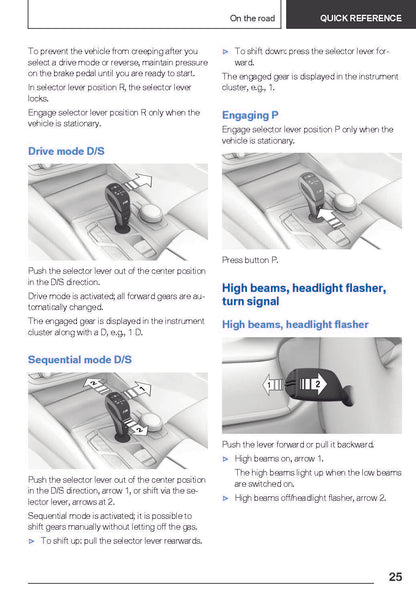 On the road QUICK REFERENCE

To prevent the vehicle from creeping after you select a drive mode or reverse, maintain pressure on the brake pedal until you are ready to start.

In selector lever position R, the selector lever locks.

Engage selector lever position R only when the vehicle is stationary.

Drive mode D/S

Push the selector lever out of the center position in the D/S direction.

Drive mode is activated; all forward gears are automatically changed.

The engaged gear is displayed in the instrument cluster along with a D, e.g., 1 D.

Sequential mode D/S

2
1
2

Push the selector lever out of the center position in the D/S direction, arrow 1, or shift via the selector lever, arrows at 2.

Sequential mode is activated; it is possible to shift gears manually without letting off the gas.

▷ To shift up: pull the selector lever rearwards.

▷ To shift down: press the selector lever forward.

The engaged gear is displayed in the instrument cluster, e.g., 1.

Engaging P

Engage selector lever position P only when the vehicle is stationary.

Press button P.

High beams, headlight flasher, turn signal

High beams, headlight flasher

1
2

Push the lever forward or pull it backward.

▷ High beams on, arrow 1.

The high beams light up when the low beams are switched on.

▷ High beams off/headlight flasher, arrow 2.

25