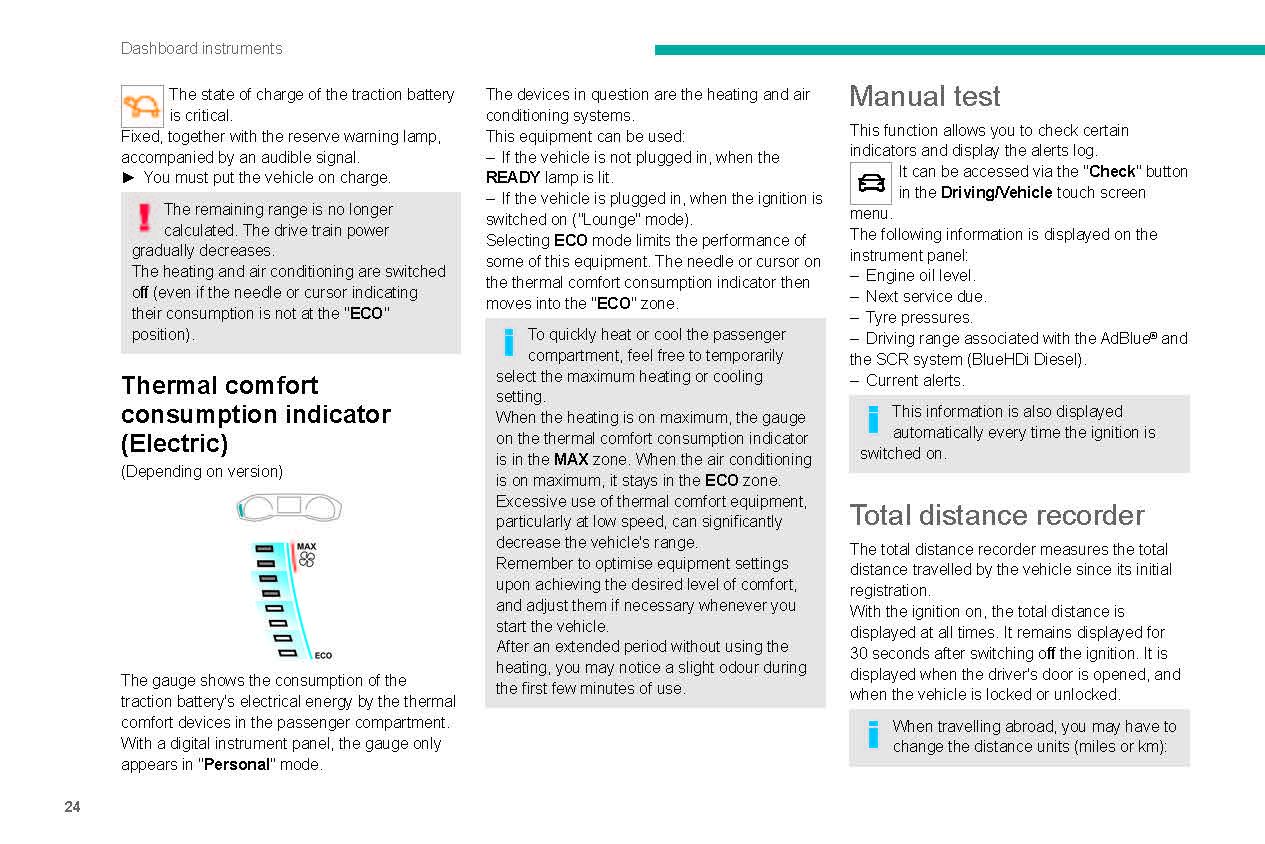 Dashboard instruments

The state of charge of the traction battery is critical.
Fixed, together with the reserve warning lamp, accompanied by an audible signal.
► You must put the vehicle on charge.

The remaining range is no longer calculated. The drive train power gradually decreases.
The heating and air conditioning are switched off (even if the needle or cursor indicating their consumption is not at the "ECO" position).

Thermal comfort consumption indicator (Electric)
(Depending on version)

MAX
ECO

The gauge shows the consumption of the traction battery's electrical energy by the thermal comfort devices in the passenger compartment.
With a digital instrument panel, the gauge only appears in "Personal" mode.

The devices in question are the heating and air conditioning systems.
This equipment can be used:
– If the vehicle is not plugged in, when the READY lamp is lit.
– If the vehicle is plugged in, when the ignition is switched on ("Lounge" mode).
Selecting ECO mode limits the performance of some of this equipment. The needle or cursor on the thermal comfort consumption indicator then moves into the "ECO" zone.

To quickly heat or cool the passenger compartment, feel free to temporarily select the maximum heating or cooling setting.
When the heating is on maximum, the gauge on the thermal comfort consumption indicator is in the MAX zone. When the air conditioning is on maximum, it stays in the ECO zone.
Excessive use of thermal comfort equipment, particularly at low speed, can significantly decrease the vehicle's range.
Remember to optimise equipment settings upon achieving the desired level of comfort, and adjust them if necessary whenever you start the vehicle.
After an extended period without using the heating, you may notice a slight odour during the first few minutes of use.

Manual test
This function allows you to check certain indicators and display the alerts log.
It can be accessed via the "Check" button in the Driving/Vehicle touch screen menu.
The following information is displayed on the instrument panel:
– Engine oil level.
– Next service due.
– Tyre pressures.
– Driving range associated with the AdBlue® and the SCR system (BlueHDi Diesel).
– Current alerts.

This information is also displayed automatically every time the ignition is switched on.

Total distance recorder
The total distance recorder measures the total distance travelled by the vehicle since its initial registration.
With the ignition on, the total distance is displayed at all times. It remains displayed for 30 seconds after switching off the ignition. It is displayed when the driver's door is opened, and when the vehicle is locked or unlocked.

When travelling abroad, you may have to change the distance units (miles or km):

24