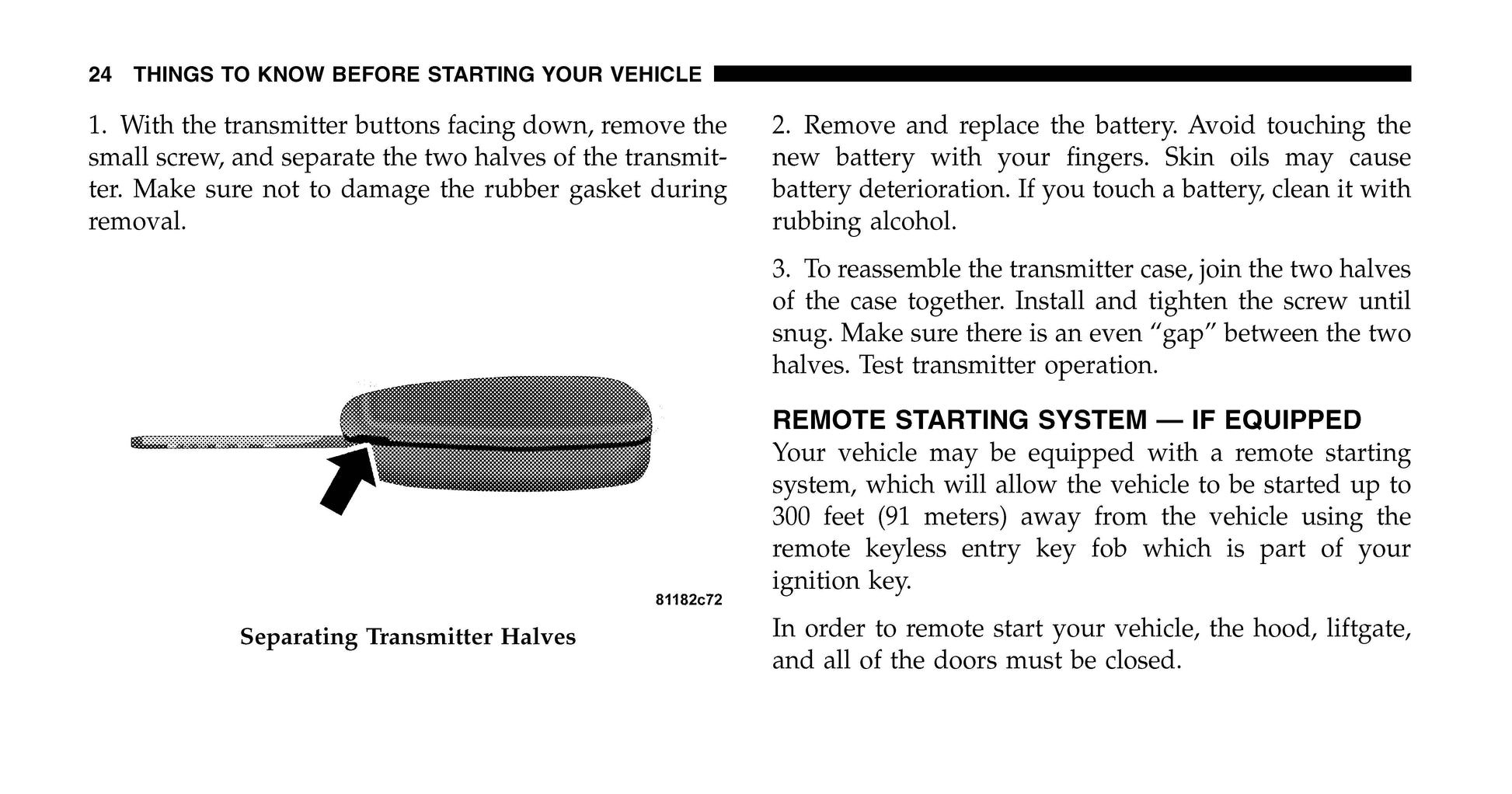 24 THINGS TO KNOW BEFORE STARTING YOUR VEHICLE

1. With the transmitter buttons facing down, remove the small screw, and separate the two halves of the transmitter. Make sure not to damage the rubber gasket during removal.

81182c72

Separating Transmitter Halves

2. Remove and replace the battery. Avoid touching the new battery with your fingers. Skin oils may cause battery deterioration. If you touch a battery, clean it with rubbing alcohol.

3. To reassemble the transmitter case, join the two halves of the case together. Install and tighten the screw until snug. Make sure there is an even “gap” between the two halves. Test transmitter operation.

REMOTE STARTING SYSTEM — IF EQUIPPED
Your vehicle may be equipped with a remote starting system, which will allow the vehicle to be started up to 300 feet (91 meters) away from the vehicle using the remote keyless entry key fob which is part of your ignition key.

In order to remote start your vehicle, the hood, liftgate, and all of the doors must be closed.