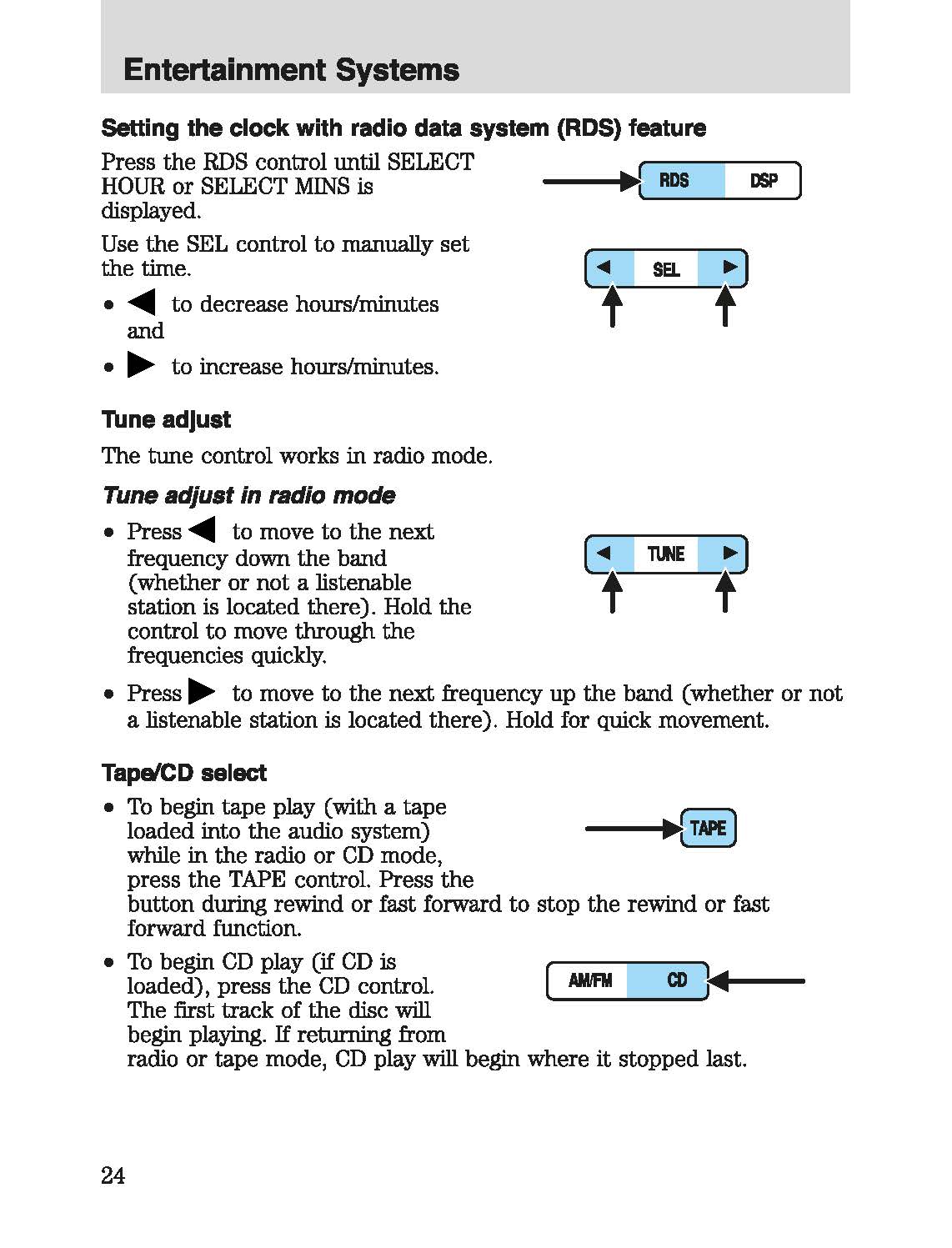 Entertainment Systems

Setting the clock with radio data system (RDS) feature

Press the RDS control until SELECT HOUR or SELECT MINS is displayed.

RDS DSP

Use the SEL control to manually set the time.

SEL

• ◀ to decrease hours/minutes and

• ▶ to increase hours/minutes.

Tune adjust

The tune control works in radio mode.

Tune adjust in radio mode

• Press ◀ to move to the next frequency down the band (whether or not a listenable station is located there). Hold the control to move through the frequencies quickly.

TUNE

• Press ▶ to move to the next frequency up the band (whether or not a listenable station is located there). Hold for quick movement.

Tape/CD select

• To begin tape play (with a tape loaded into the audio system) while in the radio or CD mode, press the TAPE control. Press the button during rewind or fast forward to stop the rewind or fast forward function.

TAPE

• To begin CD play (if CD is loaded), press the CD control. The first track of the disc will begin playing. If returning from radio or tape mode, CD play will begin where it stopped last.

AM/FM CD

24