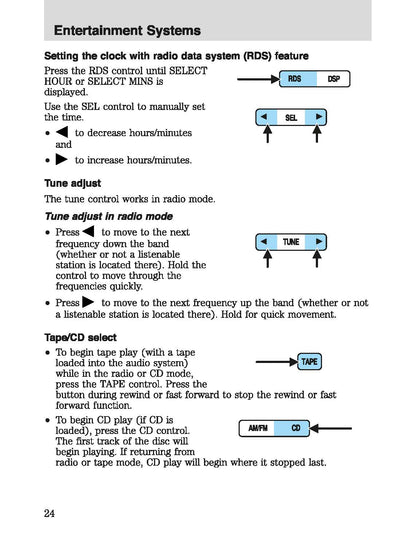 Entertainment Systems

Setting the clock with radio data system (RDS) feature

Press the RDS control until SELECT HOUR or SELECT MINS is displayed.

RDS DSP

Use the SEL control to manually set the time.

SEL

• ◀ to decrease hours/minutes and

• ▶ to increase hours/minutes.

Tune adjust

The tune control works in radio mode.

Tune adjust in radio mode

• Press ◀ to move to the next frequency down the band (whether or not a listenable station is located there). Hold the control to move through the frequencies quickly.

TUNE

• Press ▶ to move to the next frequency up the band (whether or not a listenable station is located there). Hold for quick movement.

Tape/CD select

• To begin tape play (with a tape loaded into the audio system) while in the radio or CD mode, press the TAPE control. Press the button during rewind or fast forward to stop the rewind or fast forward function.

TAPE

• To begin CD play (if CD is loaded), press the CD control. The first track of the disc will begin playing. If returning from radio or tape mode, CD play will begin where it stopped last.

AM/FM CD

24