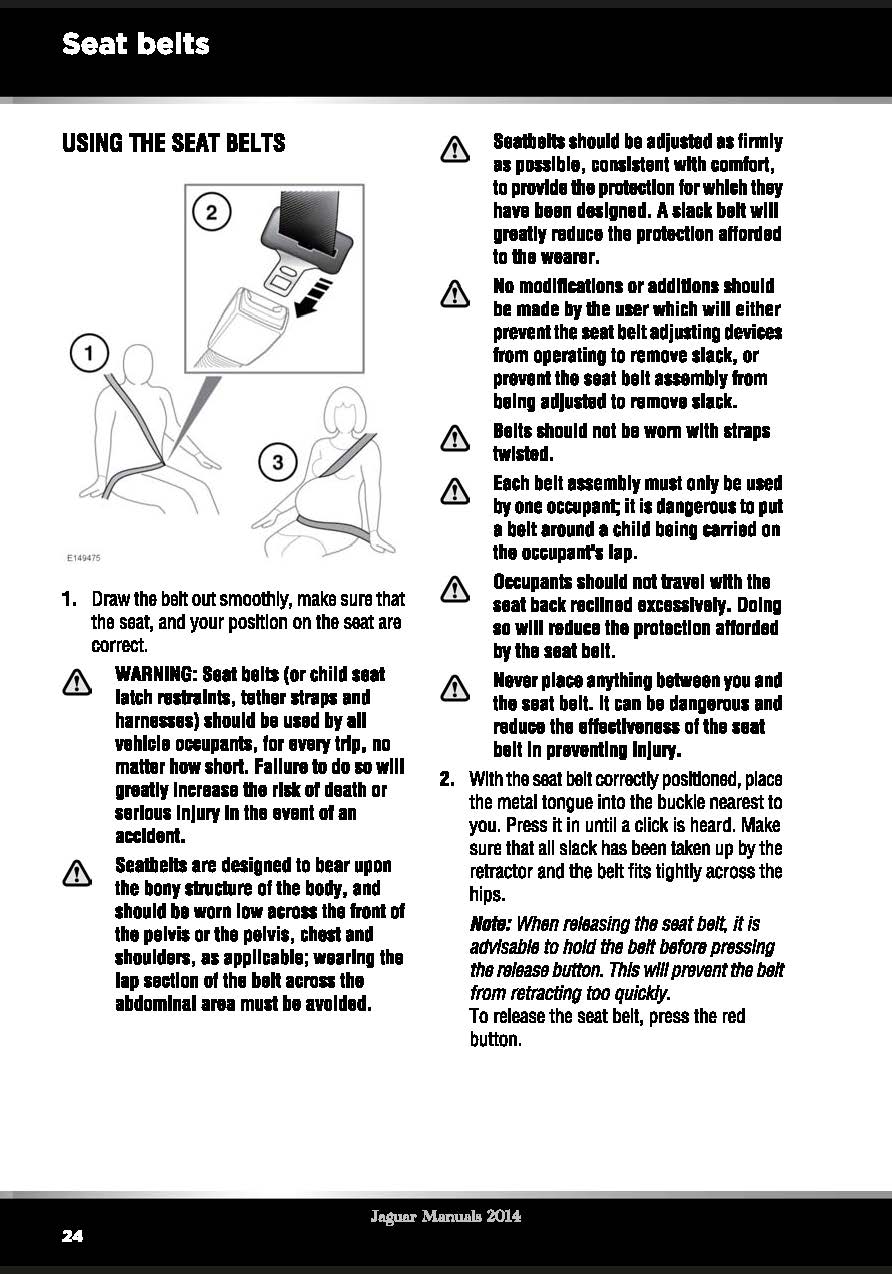 Seat belts

USING THE SEAT BELTS

2

1

3

E149475

1. Draw the belt out smoothly, make sure that the seat, and your position on the seat are correct.

WARNING: Seat belts (or child seat latch restraints, tether straps and harnesses) should be used by all vehicle occupants, for every trip, no matter how short. Failure to do so will greatly increase the risk of death or serious injury in the event of an accident.

Seatbelts are designed to bear upon the bony structure of the body, and should be worn low across the front of the pelvis or the pelvis, chest and shoulders, as applicable; wearing the lap section of the belt across the abdominal area must be avoided.

Seatbelts should be adjusted as firmly as possible, consistent with comfort, to provide the protection for which they have been designed. A slack belt will greatly reduce the protection afforded to the wearer.

No modifications or additions should be made by the user which will either prevent the seat belt adjusting devices from operating to remove slack, or prevent the seat belt assembly from being adjusted to remove slack.

Belts should not be worn with straps twisted.

Each belt assembly must only be used by one occupant; it is dangerous to put a belt around a child being carried on the occupant's lap.

Occupants should not travel with the seat back reclined excessively. Doing so will reduce the protection afforded by the seat belt.

Never place anything between you and the seat belt. It can be dangerous and reduce the effectiveness of the seat belt in preventing injury.

2. With the seat belt correctly positioned, place the metal tongue into the buckle nearest to you. Press it in until a click is heard. Make sure that all slack has been taken up by the retractor and the belt fits tightly across the hips.

Note: When releasing the seat belt, it is advisable to hold the belt before pressing the release button. This will prevent the belt from retracting too quickly.
To release the seat belt, press the red button.

Jaguar Manuals 2014

24