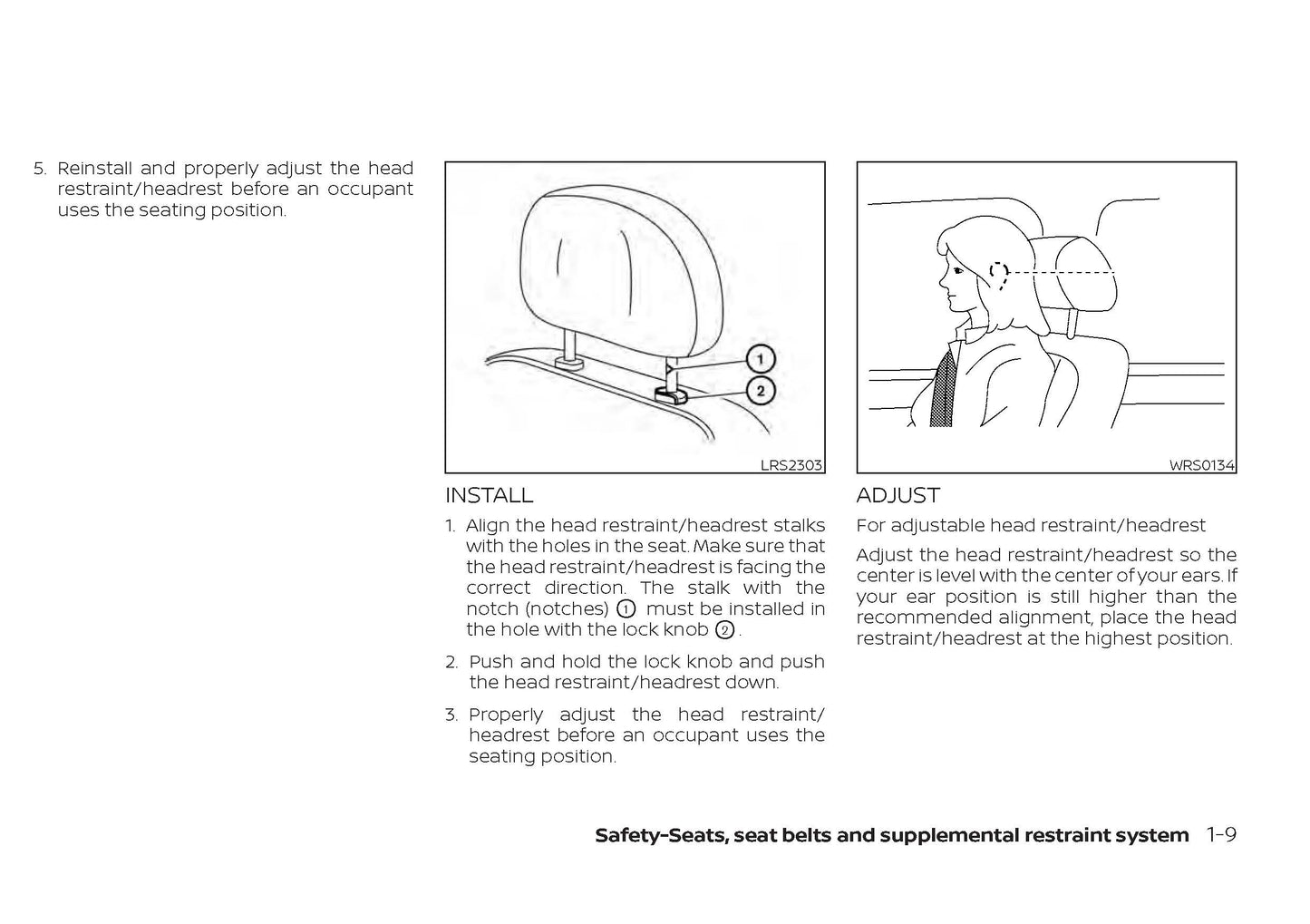 5. Reinstall and properly adjust the head restraint/headrest before an occupant uses the seating position.

1

2

LRS2303

INSTALL

1. Align the head restraint/headrest stalks with the holes in the seat. Make sure that the head restraint/headrest is facing the correct direction. The stalk with the notch (notches) ① must be installed in the hole with the lock knob ②.

2. Push and hold the lock knob and push the head restraint/headrest down.

3. Properly adjust the head restraint/headrest before an occupant uses the seating position.

WRS0134

ADJUST

For adjustable head restraint/headrest

Adjust the head restraint/headrest so the center is level with the center of your ears. If your ear position is still higher than the recommended alignment, place the head restraint/headrest at the highest position.

Safety-Seats, seat belts and supplemental restraint system 1-9