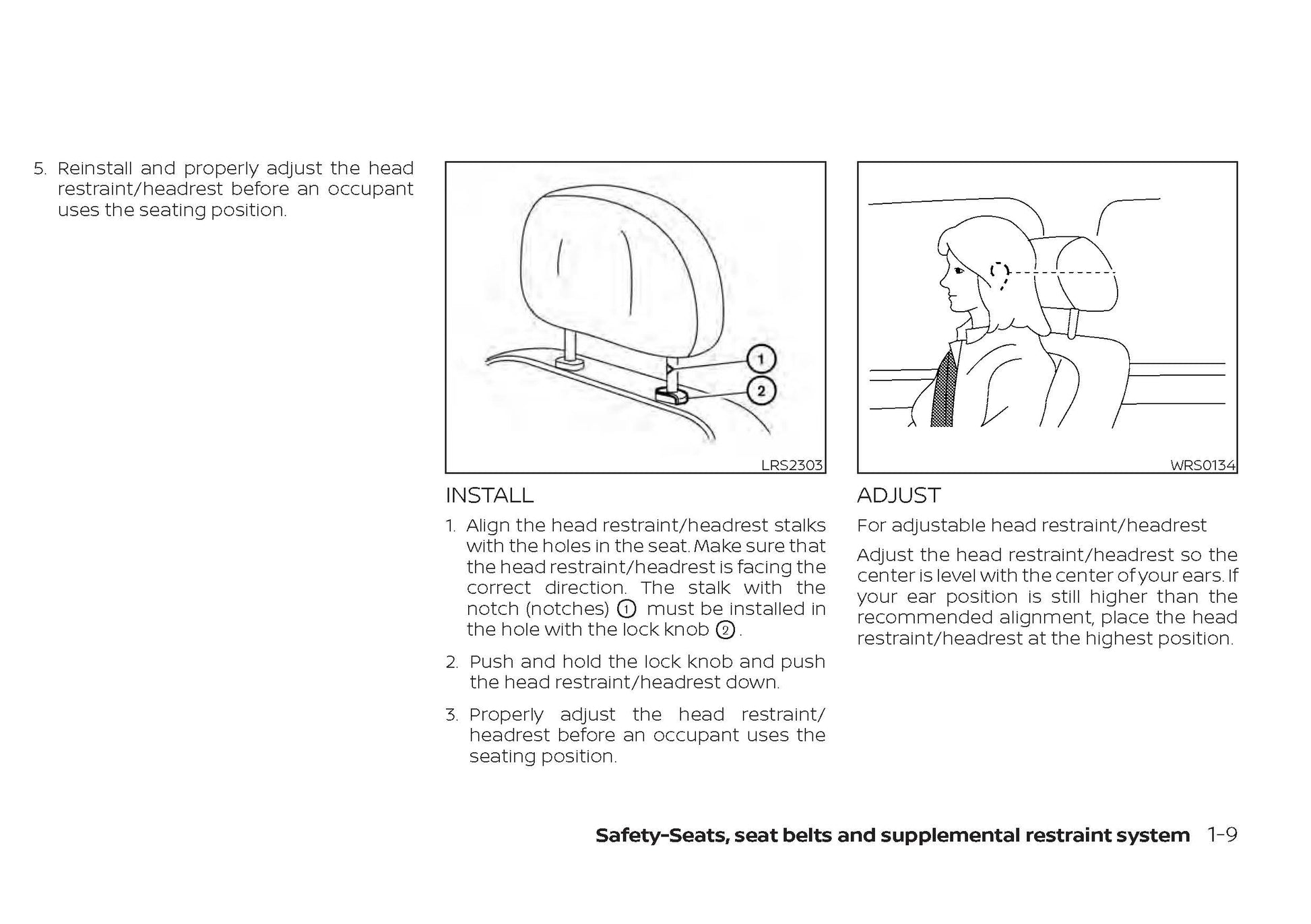 5. Reinstall and properly adjust the head restraint/headrest before an occupant uses the seating position.

1
2
LRS2303

INSTALL

1. Align the head restraint/headrest stalks with the holes in the seat. Make sure that the head restraint/headrest is facing the correct direction. The stalk with the notch (notches) ① must be installed in the hole with the lock knob ②.

2. Push and hold the lock knob and push the head restraint/headrest down.

3. Properly adjust the head restraint/headrest before an occupant uses the seating position.

WRS0134

ADJUST

For adjustable head restraint/headrest

Adjust the head restraint/headrest so the center is level with the center of your ears. If your ear position is still higher than the recommended alignment, place the head restraint/headrest at the highest position.

Safety-Seats, seat belts and supplemental restraint system 1-9