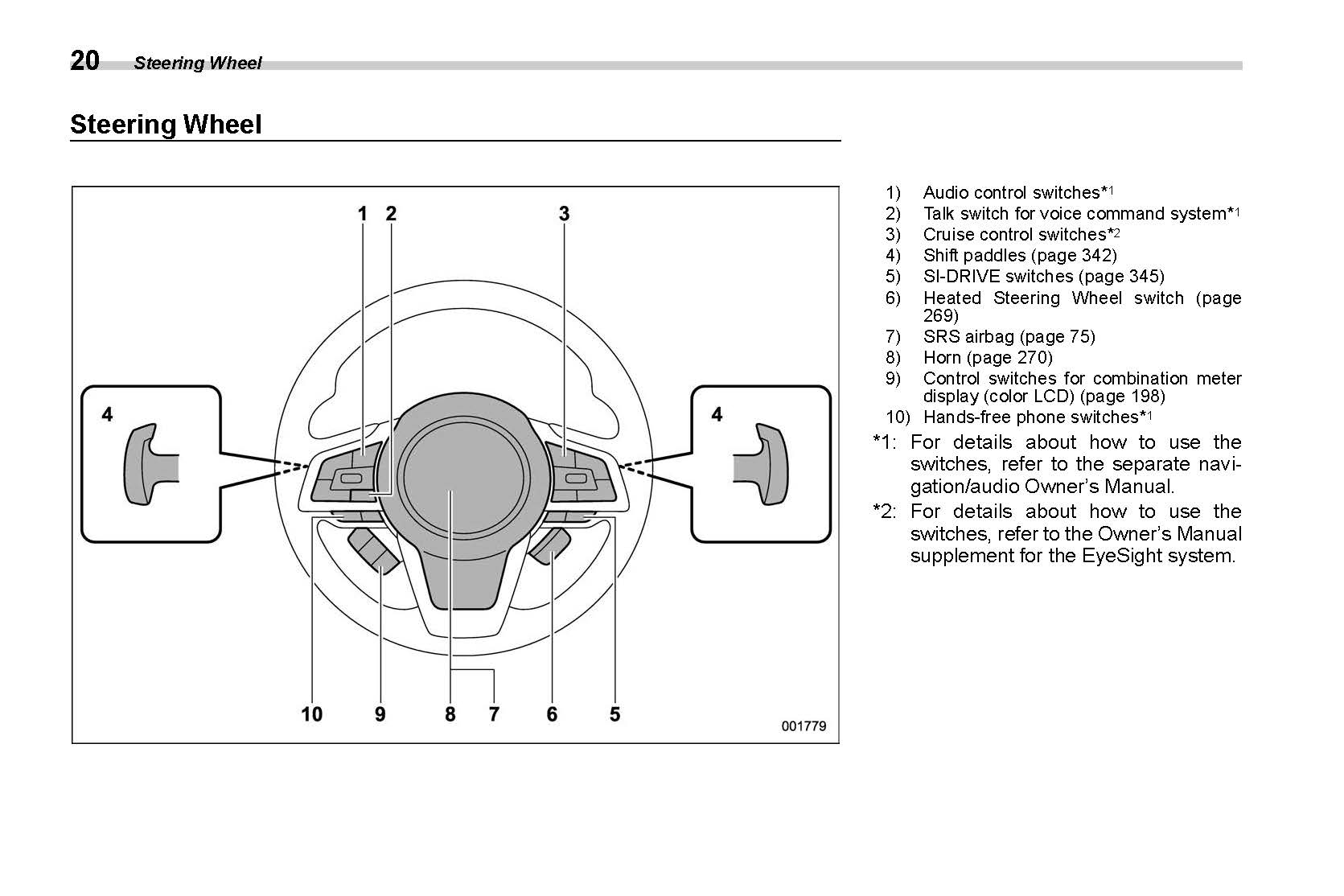 20 Steering Wheel

Steering Wheel

1 2 3

4 4

10 9 8 7 6 5

001779

1) Audio control switches*1
2) Talk switch for voice command system*1
3) Cruise control switches*2
4) Shift paddles (page 342)
5) SI-DRIVE switches (page 345)
6) Heated Steering Wheel switch (page 269)
7) SRS airbag (page 75)
8) Horn (page 270)
9) Control switches for combination meter display (color LCD) (page 198)
10) Hands-free phone switches*1

*1: For details about how to use the switches, refer to the separate navigation/audio Owner's Manual.

*2: For details about how to use the switches, refer to the Owner's Manual supplement for the EyeSight system.