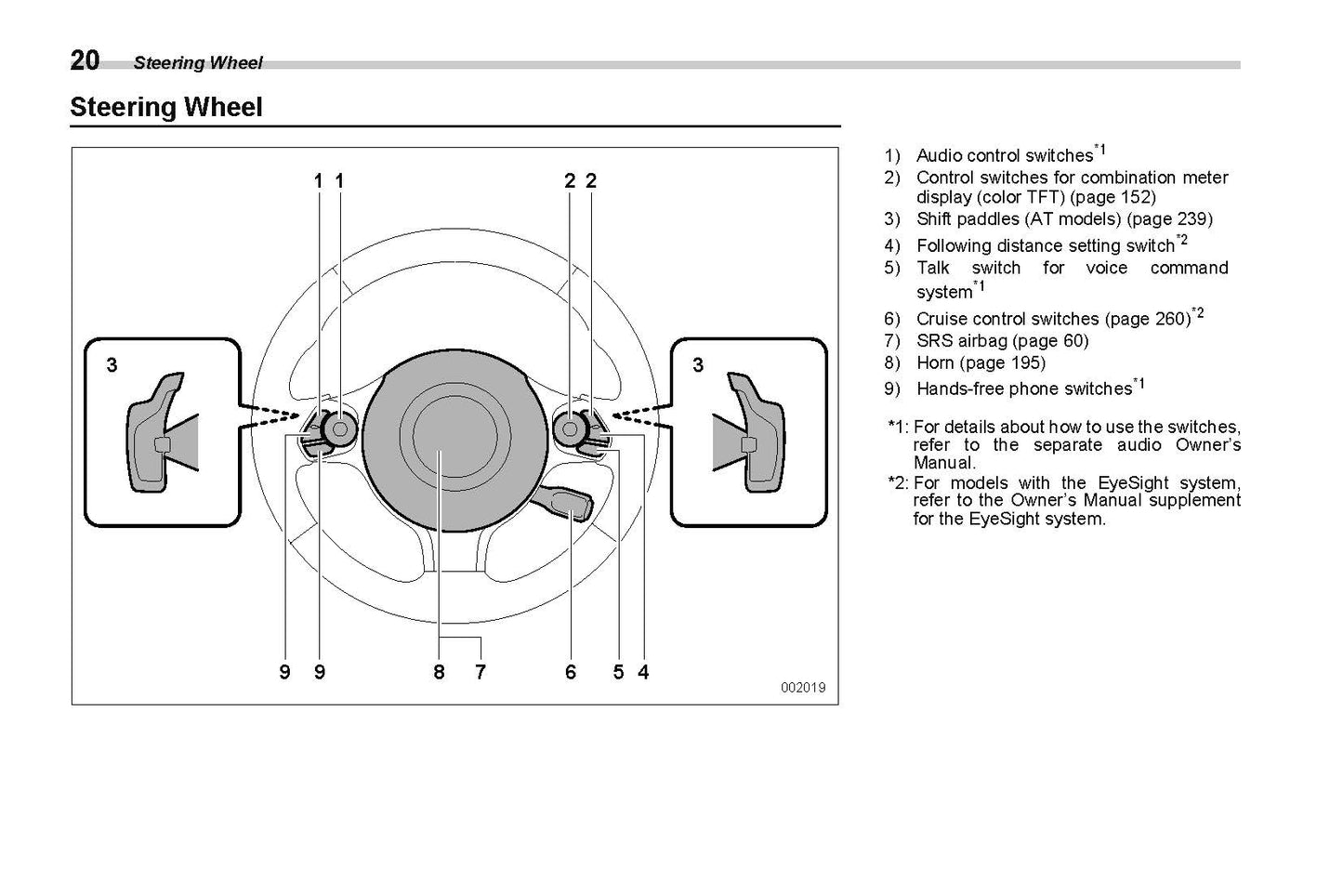 20 Steering Wheel

Steering Wheel

1 1
2 2
3
3
9 9 8 7 6 5 4
002019

1) Audio control switches$^{*1}$
2) Control switches for combination meter display (color TFT) (page 152)
3) Shift paddles (AT models) (page 239)
4) Following distance setting switch$^{*2}$
5) Talk switch for voice command system$^{*1}$
6) Cruise control switches (page 260)$^{*2}$
7) SRS airbag (page 60)
8) Horn (page 195)
9) Hands-free phone switches$^{*1}$

*1: For details about how to use the switches, refer to the separate audio Owner's Manual.
*2: For models with the EyeSight system, refer to the Owner's Manual supplement for the EyeSight system.