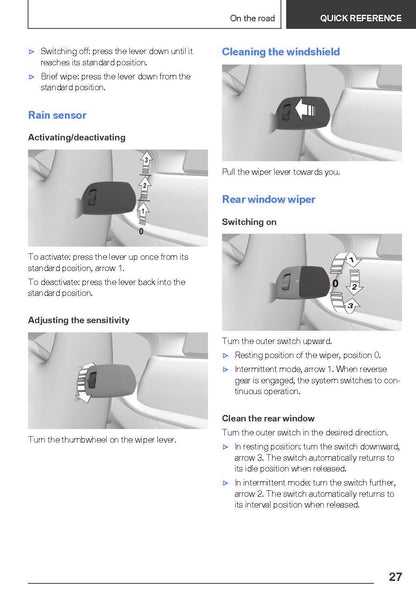 On the road QUICK REFERENCE

▷ Switching off: press the lever down until it reaches its standard position.

▷ Brief wipe: press the lever down from the standard position.

Rain sensor

Activating/deactivating

3
2
1
0

To activate: press the lever up once from its standard position, arrow 1.

To deactivate: press the lever back into the standard position.

Adjusting the sensitivity

Turn the thumbwheel on the wiper lever.

Cleaning the windshield

Pull the wiper lever towards you.

Rear window wiper

Switching on

1
0
2
3

Turn the outer switch upward.

▷ Resting position of the wiper, position 0.

▷ Intermittent mode, arrow 1. When reverse gear is engaged, the system switches to continuous operation.

Clean the rear window

Turn the outer switch in the desired direction.

▷ In resting position: turn the switch downward, arrow 3. The switch automatically returns to its idle position when released.

▷ In intermittent mode: turn the switch further, arrow 2. The switch automatically returns to its interval position when released.

27