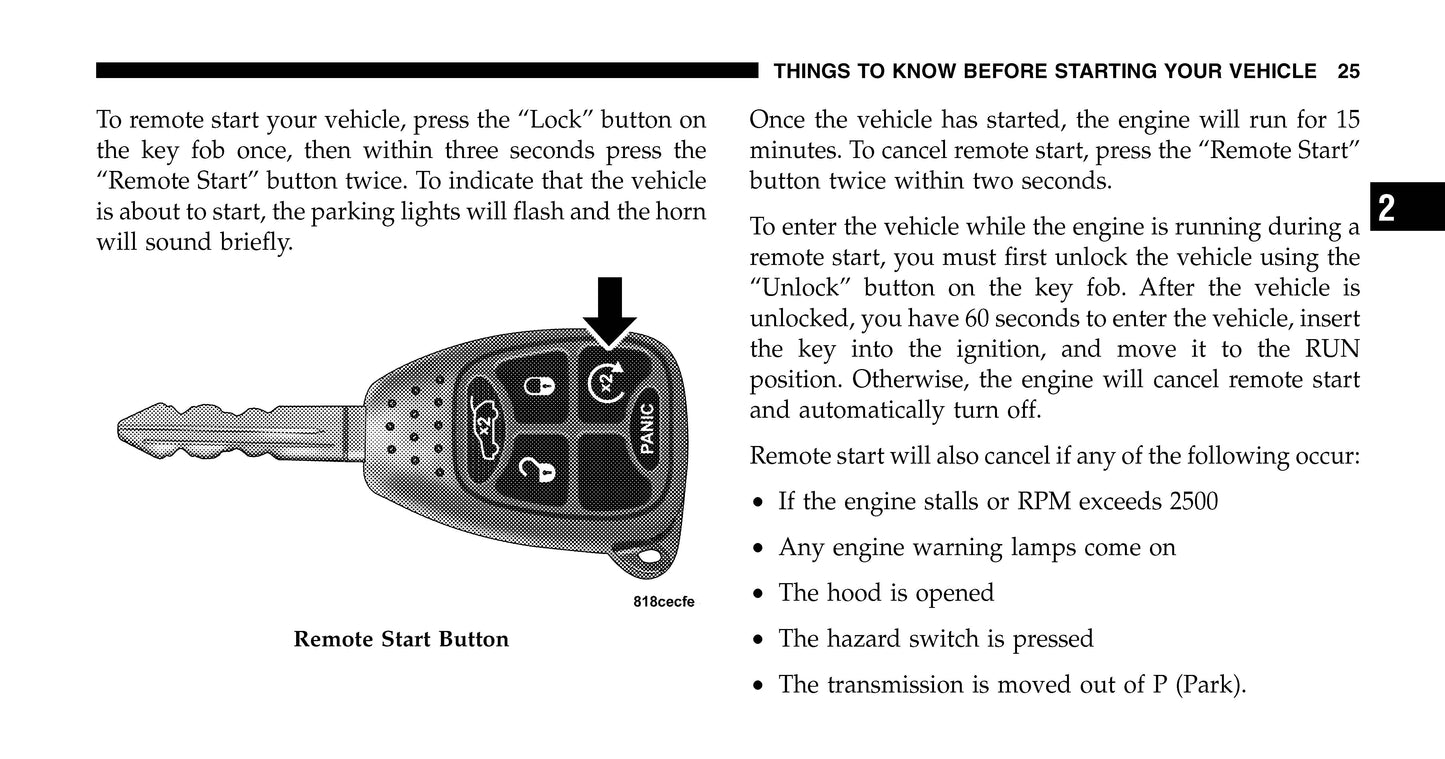 THINGS TO KNOW BEFORE STARTING YOUR VEHICLE 25

To remote start your vehicle, press the “Lock” button on the key fob once, then within three seconds press the “Remote Start” button twice. To indicate that the vehicle is about to start, the parking lights will flash and the horn will sound briefly.

x2

x2

PANIC

818cecfe

Remote Start Button

Once the vehicle has started, the engine will run for 15 minutes. To cancel remote start, press the “Remote Start” button twice within two seconds.

2

To enter the vehicle while the engine is running during a remote start, you must first unlock the vehicle using the “Unlock” button on the key fob. After the vehicle is unlocked, you have 60 seconds to enter the vehicle, insert the key into the ignition, and move it to the RUN position. Otherwise, the engine will cancel remote start and automatically turn off.

Remote start will also cancel if any of the following occur:

• If the engine stalls or RPM exceeds 2500

• Any engine warning lamps come on

• The hood is opened

• The hazard switch is pressed

• The transmission is moved out of P (Park).