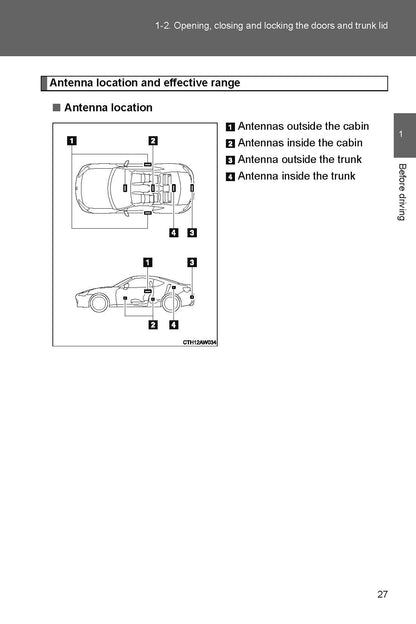 1-2. Opening, closing and locking the doors and trunk lid

Antenna location and effective range

■ Antenna location

1 2

4 3

1 3

2 4

CTH12AW034

1 Antennas outside the cabin
2 Antennas inside the cabin
3 Antenna outside the trunk
4 Antenna inside the trunk

1

Before driving

27