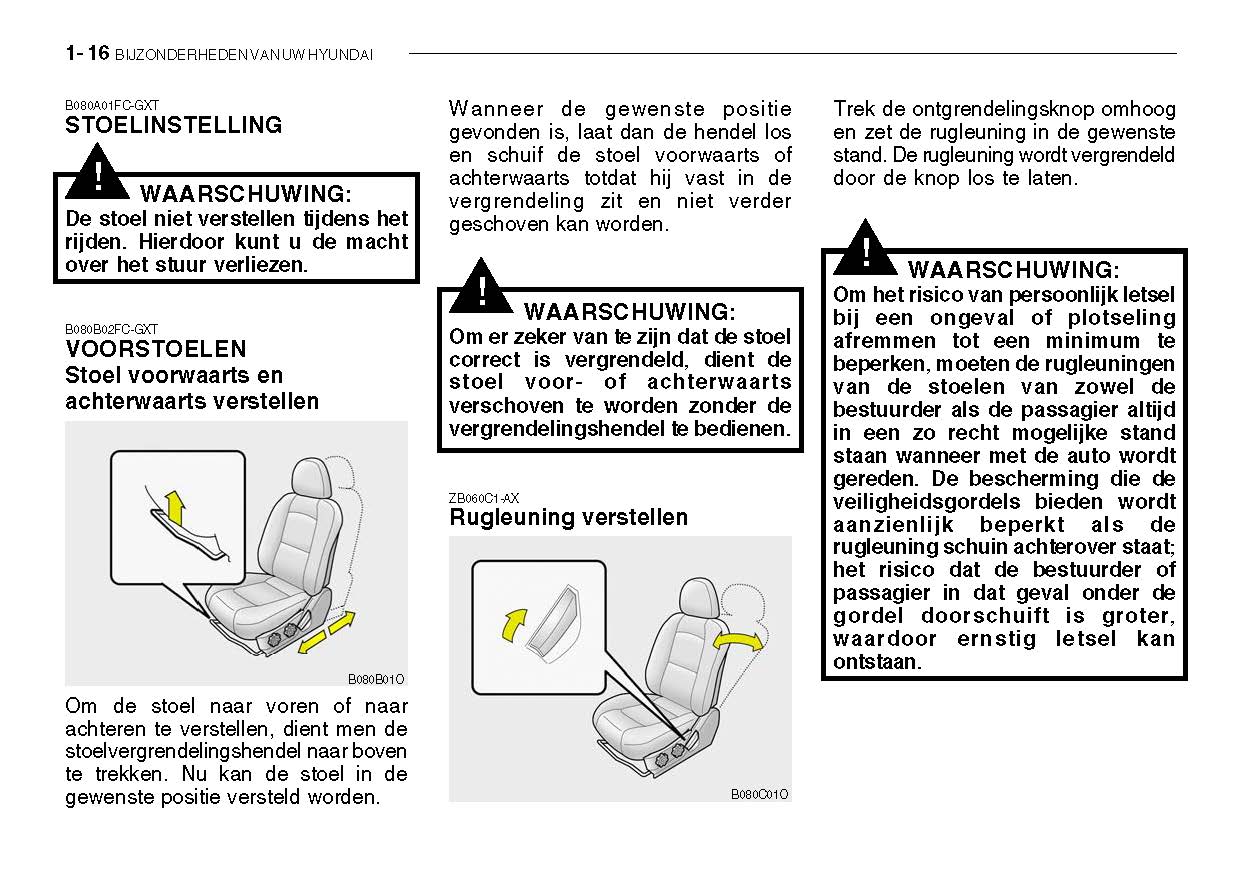 1- 16 BIJZONDERHEDEN VAN UW HYUNDAI

B080A01FC-GXT
STOELINSTELLING

! WAARSCHUWING:
De stoel niet verstellen tijdens het rijden. Hierdoor kunt u de macht over het stuur verliezen.

B080B02FC-GXT
VOORSTOELEN
Stoel voorwaarts en achterwaarts verstellen

B080B01O

Om de stoel naar voren of naar achteren te verstellen, dient men de stoelvergrendelingshendel naar boven te trekken. Nu kan de stoel in de gewenste positie versteld worden.

Wanneer de gewenste positie gevonden is, laat dan de hendel los en schuif de stoel voorwaarts of achterwaarts totdat hij vast in de vergrendeling zit en niet verder geschoven kan worden.

! WAARSCHUWING:
Om er zeker van te zijn dat de stoel correct is vergrendeld, dient de stoel voor- of achterwaarts verschoven te worden zonder de vergrendelingshendel te bedienen.

ZB060C1-AX
Rugleuning verstellen

B080C01O

Trek de ontgrendelingsknop omhoog en zet de rugleuning in de gewenste stand. De rugleuning wordt vergrendeld door de knop los te laten.

! WAARSCHUWING:
Om het risico van persoonlijk letsel bij een ongeval of plotseling afremmen tot een minimum te beperken, moeten de rugleuningen van de stoelen van zowel de bestuurder als de passagier altijd in een zo recht mogelijke stand staan wanneer met de auto wordt gereden. De bescherming die de veiligheidsgordels bieden wordt aanzienlijk beperkt als de rugleuning schuin achterover staat; het risico dat de bestuurder of passagier in dat geval onder de gordel doorschuift is groter, waardoor ernstig letsel kan ontstaan.