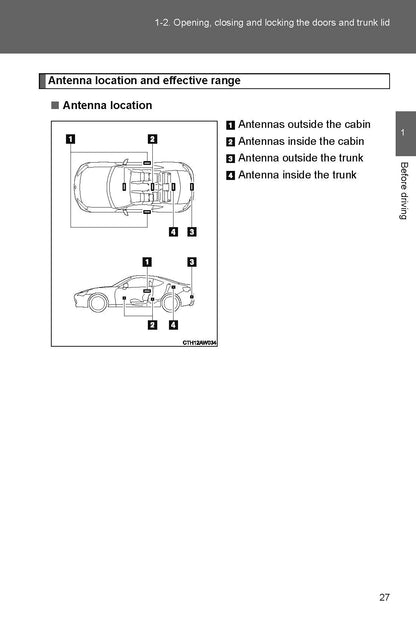 1-2. Opening, closing and locking the doors and trunk lid

Antenna location and effective range

■ Antenna location

1 2

4 3

1 3

2 4

CTH12AW034

1 Antennas outside the cabin
2 Antennas inside the cabin
3 Antenna outside the trunk
4 Antenna inside the trunk

1

Before driving

27