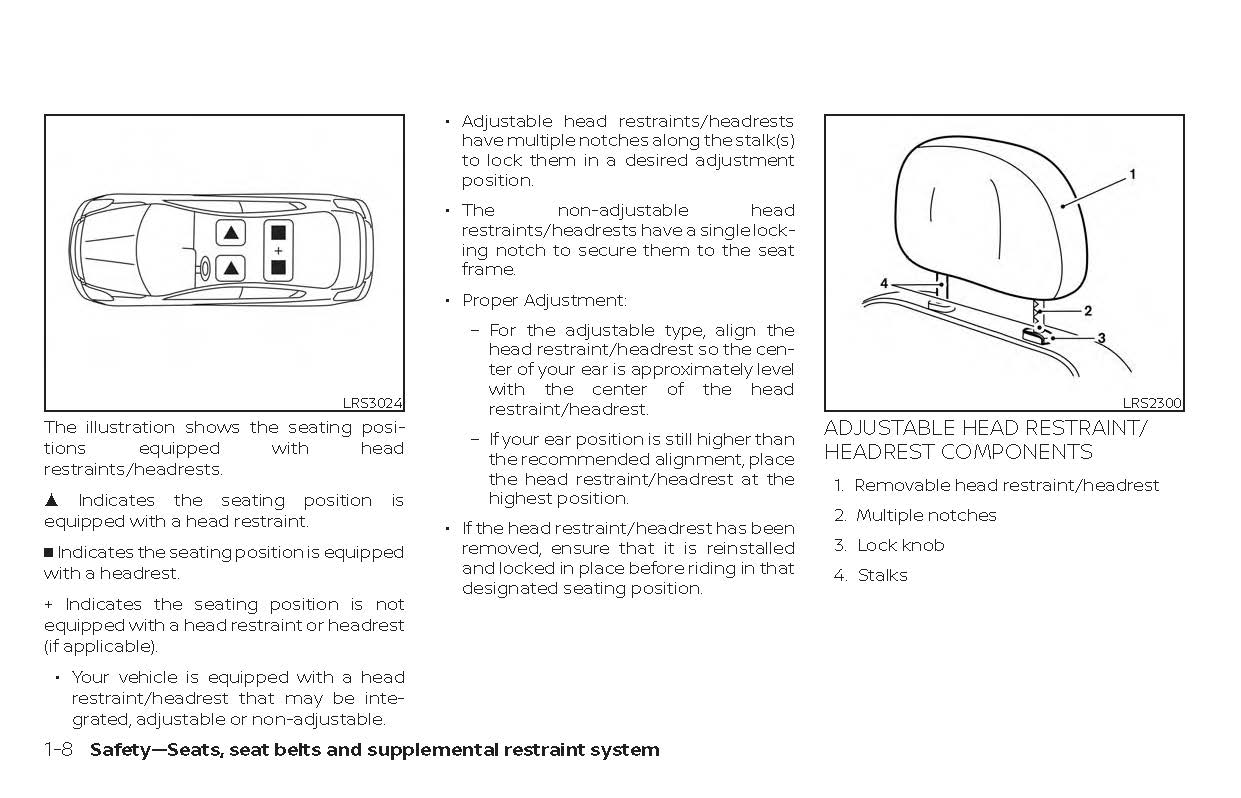 +

LRS3024

The illustration shows the seating positions equipped with head restraints/headrests.

▲ Indicates the seating position is equipped with a head restraint.

■ Indicates the seating position is equipped with a headrest.

+ Indicates the seating position is not equipped with a head restraint or headrest (if applicable).

• Your vehicle is equipped with a head restraint/headrest that may be integrated, adjustable or non-adjustable.

• Adjustable head restraints/headrests have multiple notches along the stalk(s) to lock them in a desired adjustment position.

• The non-adjustable head restraints/headrests have a single locking notch to secure them to the seat frame.

• Proper Adjustment:

– For the adjustable type, align the head restraint/headrest so the center of your ear is approximately level with the center of the head restraint/headrest.

– If your ear position is still higher than the recommended alignment, place the head restraint/headrest at the highest position.

• If the head restraint/headrest has been removed, ensure that it is reinstalled and locked in place before riding in that designated seating position.

1
2
3
4

LRS2300

ADJUSTABLE HEAD RESTRAINT/ HEADREST COMPONENTS

1. Removable head restraint/headrest
2. Multiple notches
3. Lock knob
4. Stalks

1-8 Safety—Seats, seat belts and supplemental restraint system