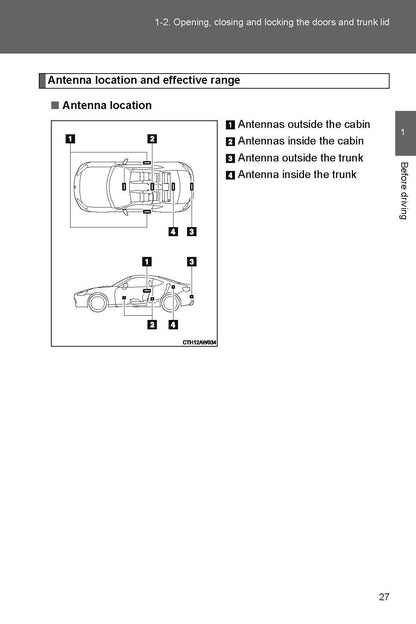 1-2. Opening, closing and locking the doors and trunk lid

Antenna location and effective range

■ Antenna location

1
2
4
3
1
3
2
4
CTH12AW034

1 Antennas outside the cabin
2 Antennas inside the cabin
3 Antenna outside the trunk
4 Antenna inside the trunk

1
Before driving

27