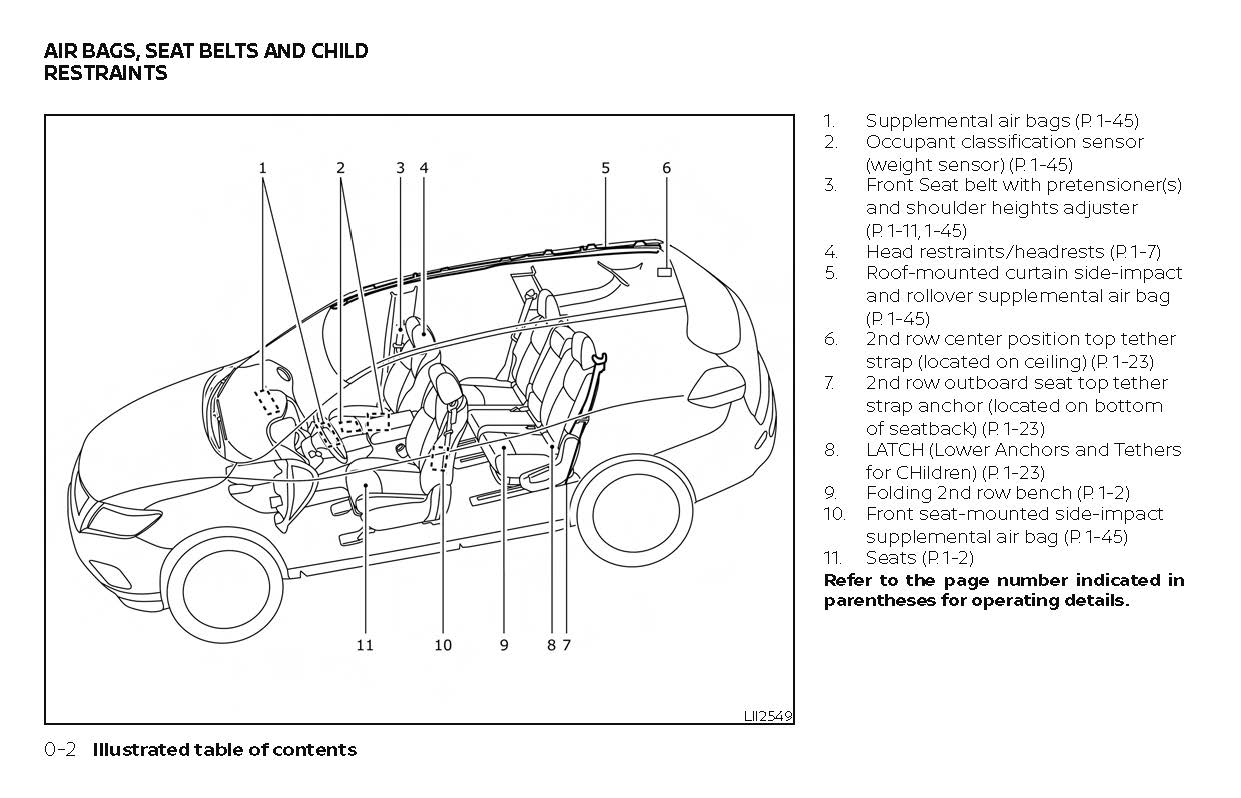 AIR BAGS, SEAT BELTS AND CHILD RESTRAINTS

1 2 3 4 5 6

11 10 9 8 7

LII2549

1. Supplemental air bags (P. 1-45)
2. Occupant classification sensor (weight sensor) (P. 1-45)
3. Front Seat belt with pretensioner(s) and shoulder heights adjuster (P. 1-11, 1-45)
4. Head restraints/headrests (P. 1-7)
5. Roof-mounted curtain side-impact and rollover supplemental air bag (P. 1-45)
6. 2nd row center position top tether strap (located on ceiling) (P. 1-23)
7. 2nd row outboard seat top tether strap anchor (located on bottom of seatback) (P. 1-23)
8. LATCH (Lower Anchors and Tethers for CHildren) (P. 1-23)
9. Folding 2nd row bench (P. 1-2)
10. Front seat-mounted side-impact supplemental air bag (P. 1-45)
11. Seats (P. 1-2)

Refer to the page number indicated in parentheses for operating details.

0-2 Illustrated table of contents