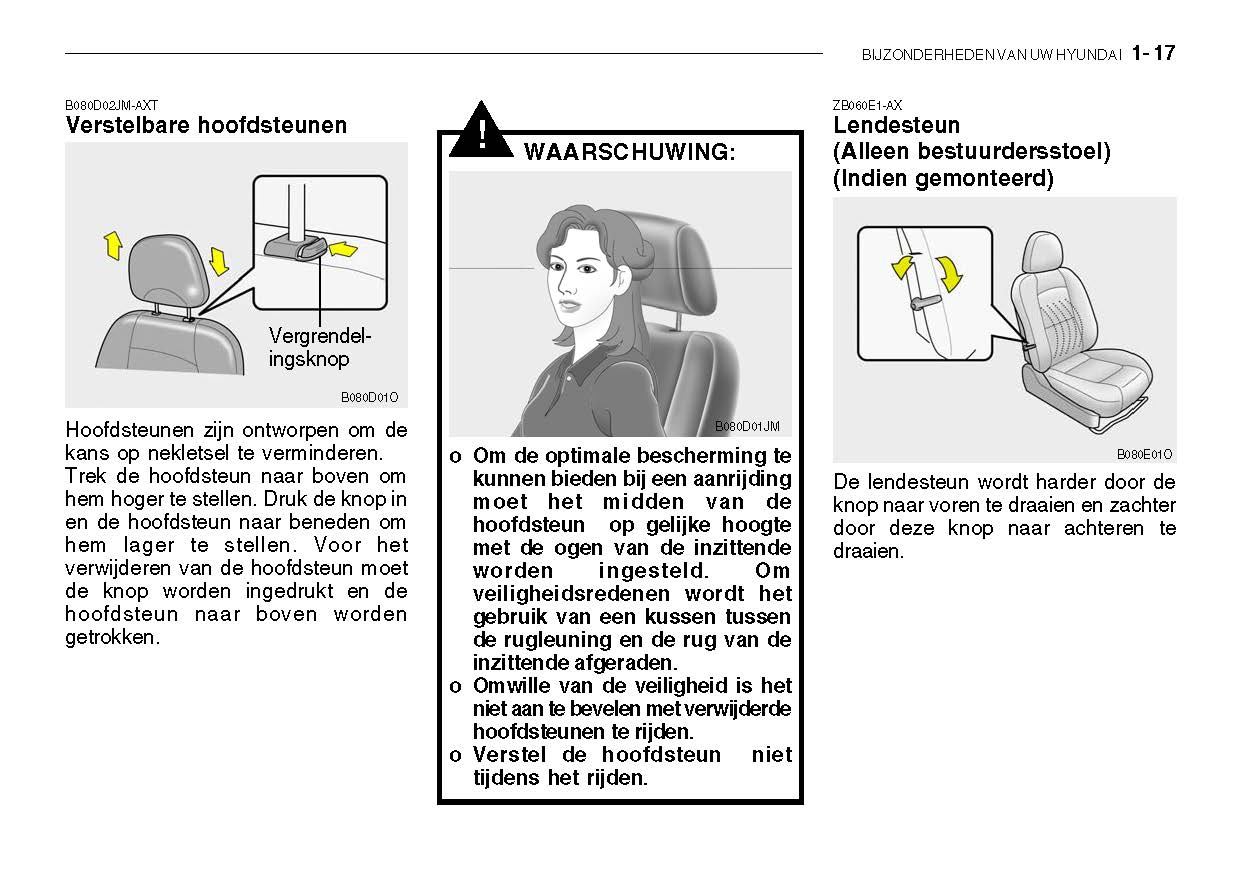 BIJZONDERHEDEN VAN UW HYUNDAI 1- 17

B080D02JM-AXT
Verstelbare hoofdsteunen

Vergrendelingsknop

B080D01O

Hoofdsteunen zijn ontworpen om de kans op nekletsel te verminderen. Trek de hoofdsteun naar boven om hem hoger te stellen. Druk de knop in en de hoofdsteun naar beneden om hem lager te stellen. Voor het verwijderen van de hoofdsteun moet de knop worden ingedrukt en de hoofdsteun naar boven worden getrokken.

!
WAARSCHUWING:

B080D01JM

o Om de optimale bescherming te kunnen bieden bij een aanrijding moet het midden van de hoofdsteun op gelijke hoogte met de ogen van de inzittende worden ingesteld. Om veiligheidsredenen wordt het gebruik van een kussen tussen de rugleuning en de rug van de inzittende afgeraden.
o Omwille van de veiligheid is het niet aan te bevelen met verwijderde hoofdsteunen te rijden.
o Verstel de hoofdsteun niet tijdens het rijden.

ZB060E1-AX
Lendesteun
(Alleen bestuurdersstoel)
(Indien gemonteerd)

B080E01O

De lendesteun wordt harder door de knop naar voren te draaien en zachter door deze knop naar achteren te draaien.